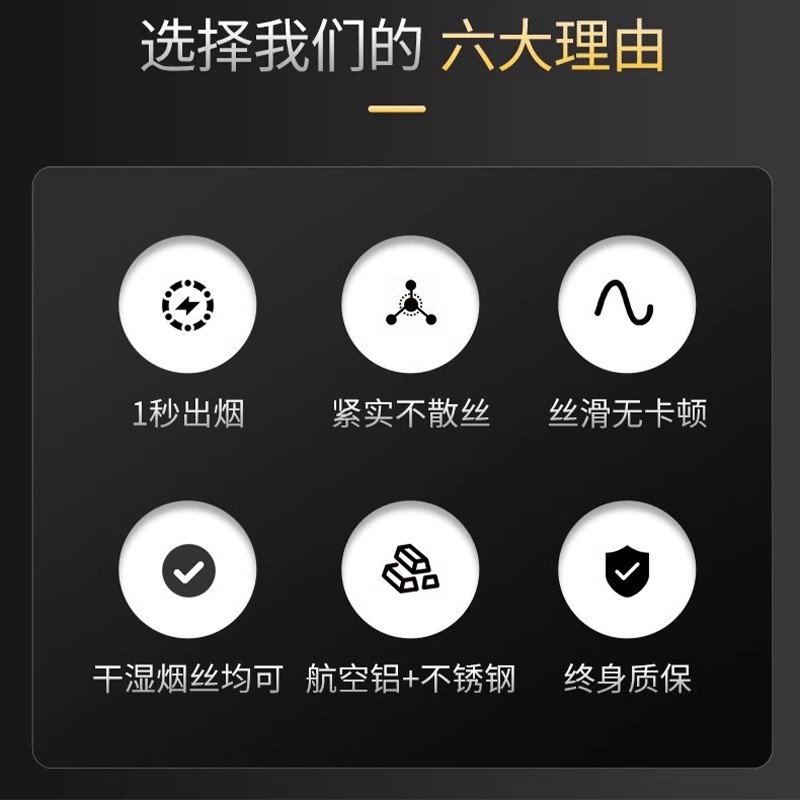 选择我们的 六大理由

1秒出烟

紧实不散丝

丝滑无卡顿

干湿烟丝均可

航空铝+不锈钢

终身质保