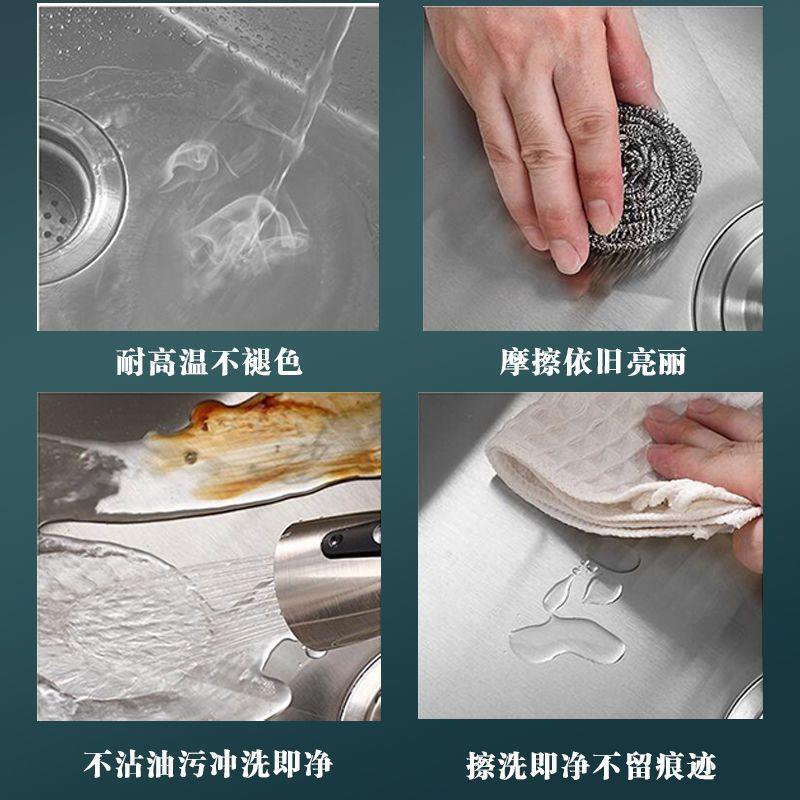 耐高温不褪色

摩擦依旧亮丽

不沾油污冲洗即净

擦洗即净不留痕迹