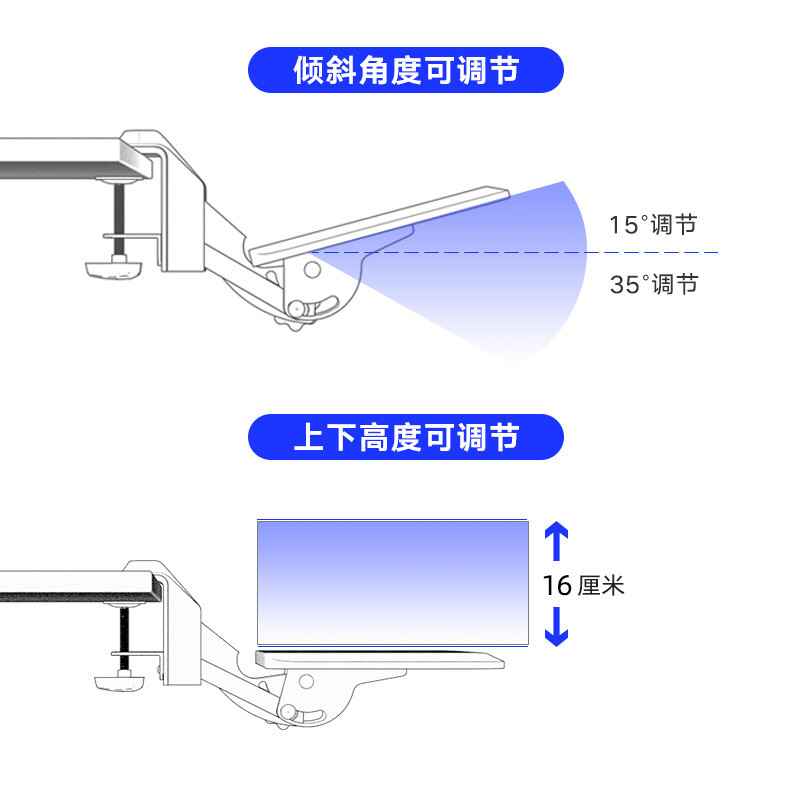 倾斜角度可调节

15°调节

35°调节

上下高度可调节

16 厘米