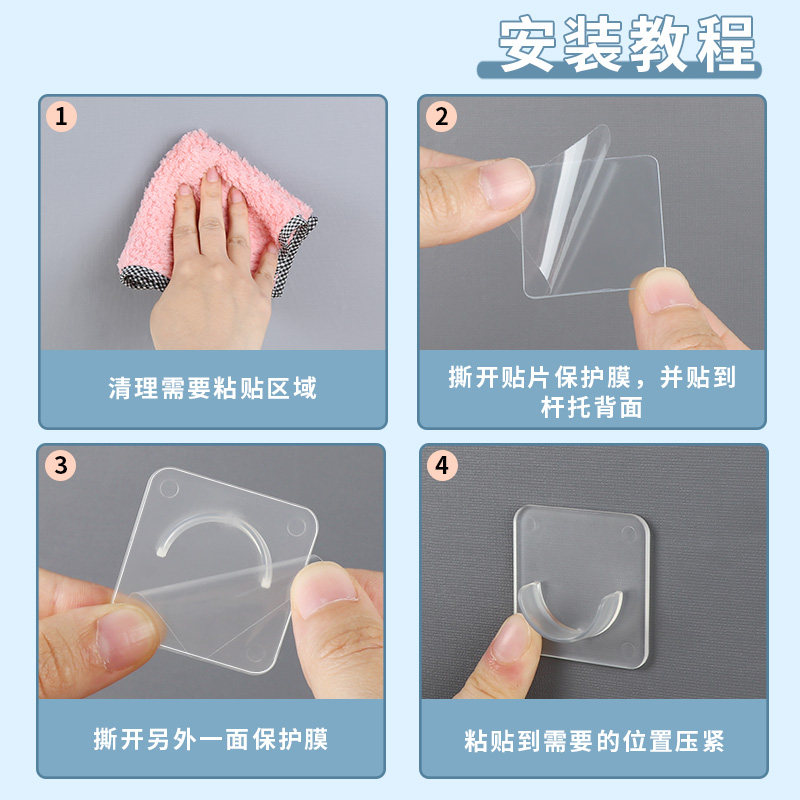 安装教程

1

清理需要粘贴区域

2

撕开贴片保护膜，并贴到杆托背面

3

撕开另外一面保护膜

4

粘贴到需要的位置压紧