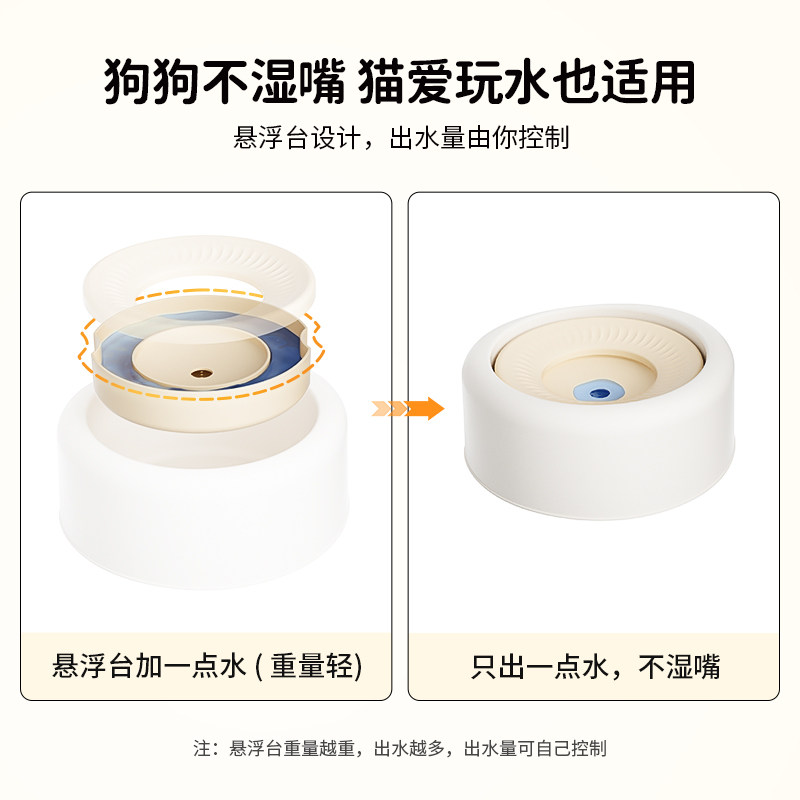 狗狗不湿嘴 猫爱玩水也适用

悬浮台设计，出水量由你控制

悬浮台加一点水 ( 重量轻)

只出一点水，不湿嘴

注：悬浮台重量越重，出水越多，出水量可自己控制