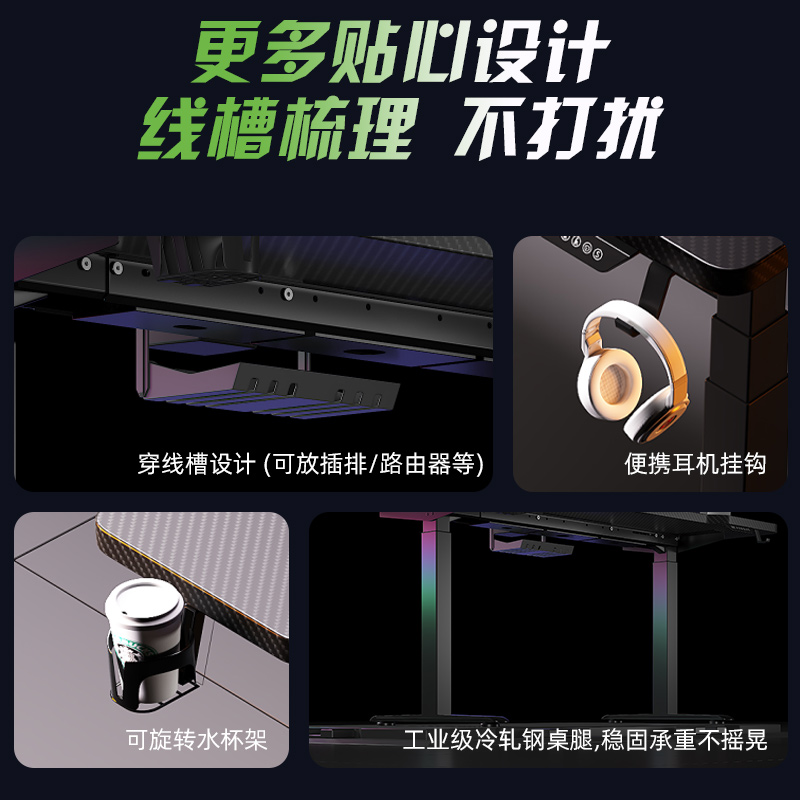 更多贴心设计
线槽梳理 不打扰

穿线槽设计 (可放插排/路由器等)

便携耳机挂钩

可旋转水杯架

工业级冷轧钢桌腿,稳固承重不摇晃