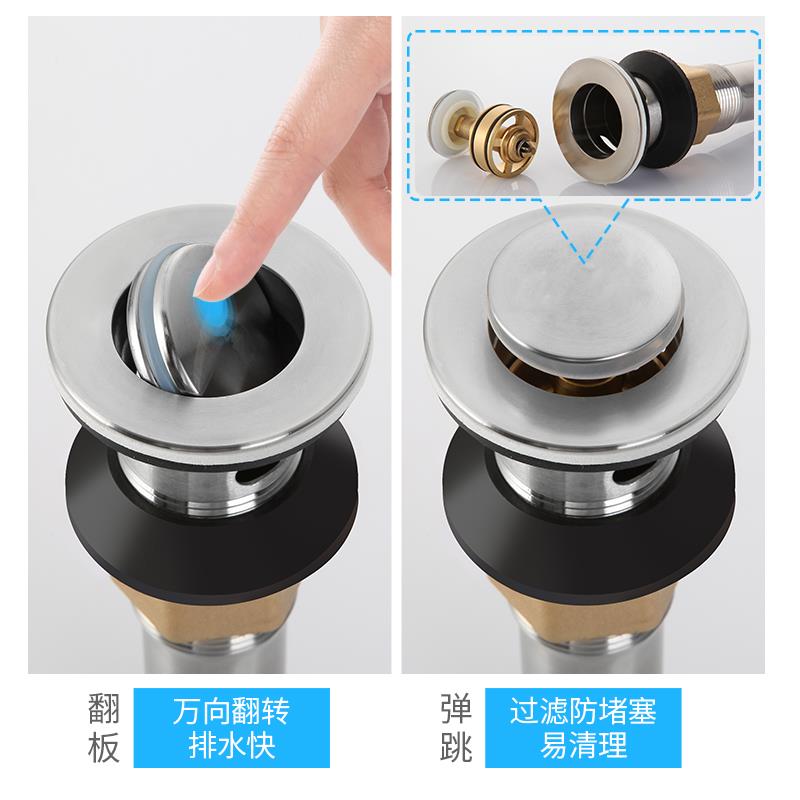 翻板

万向翻转
排水快

弹跳

过滤防堵塞
易清理