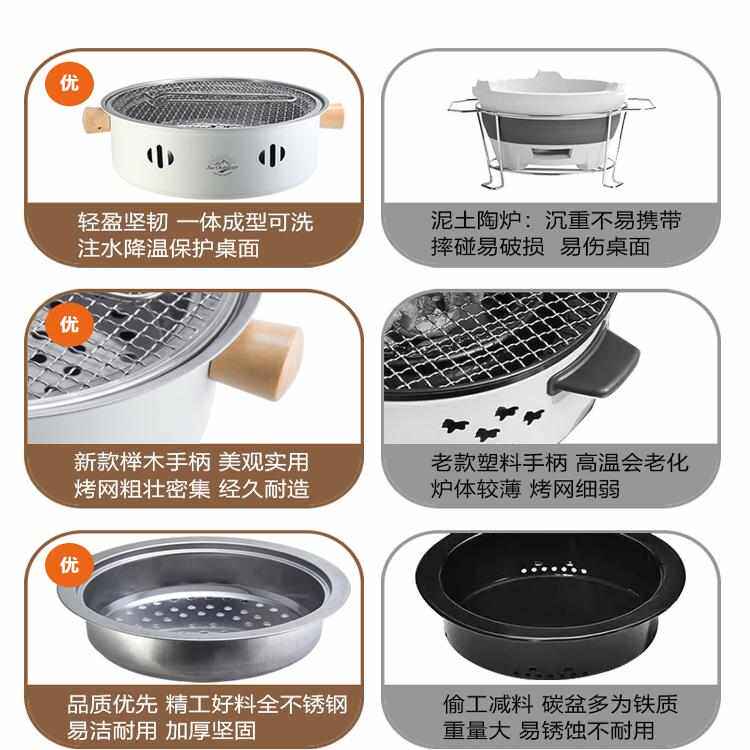 优

轻盈坚韧 一体成型可洗
注水降温保护桌面

泥土陶炉：沉重不易携带
摔碰易破损 易伤桌面

优

新款榉木手柄 美观实用
烤网粗壮密集 经久耐造

老款塑料手柄 高温会老化
炉体较薄 烤网细弱

优

品质优先 精工好料全不锈钢
易洁耐用 加厚坚固

偷工减料 碳盆多为铁质
重量大 易锈蚀不耐用