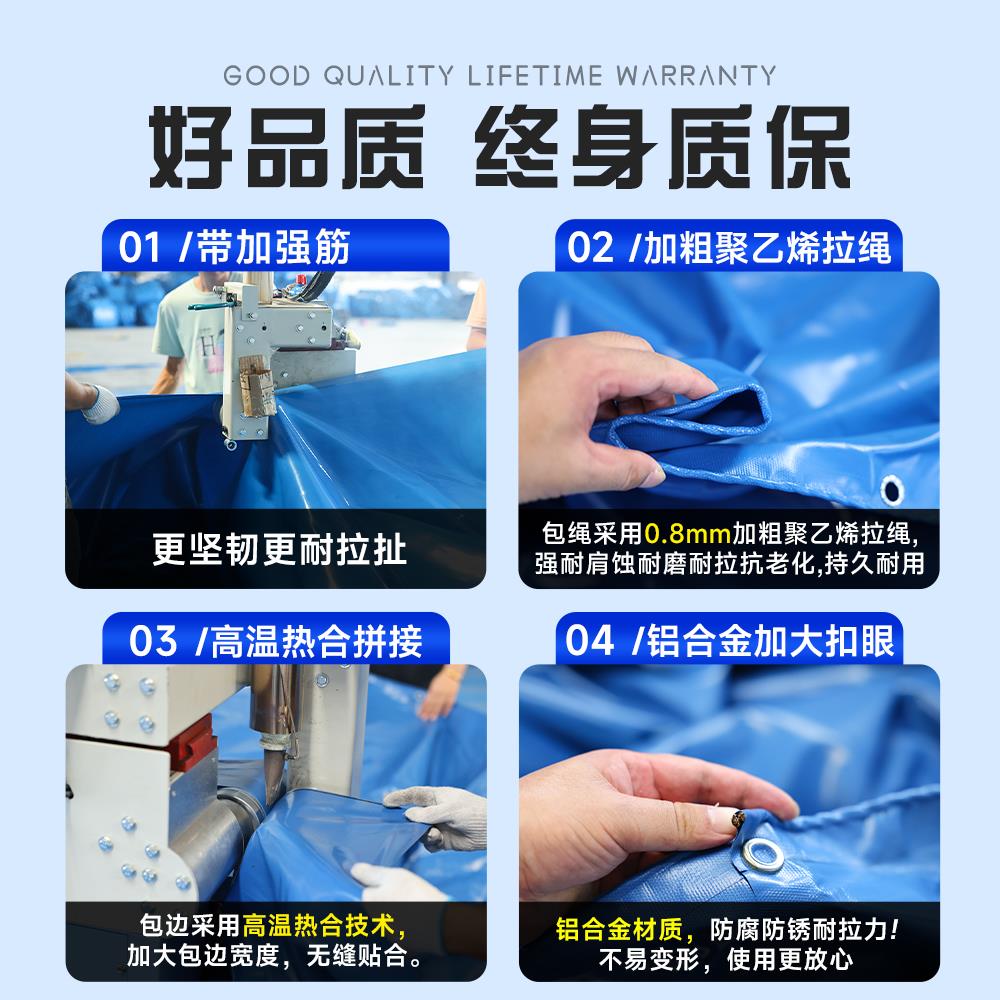 GOOD QUALITY LIFETIME WARRANTY

好品质 终身质保

01 /带加强筋

更坚韧更耐拉扯

02 /加粗聚乙烯拉绳

包绳采用0.8mm加粗聚乙烯拉绳，强耐肩蚀耐磨耐拉抗老化,持久耐用

03 /高温热合拼接

包边采用高温热合技术，加大包边宽度，无缝贴合。

04 /铝合金加大扣眼

铝合金材质，防腐防锈耐拉力！不易变形，使用更放心