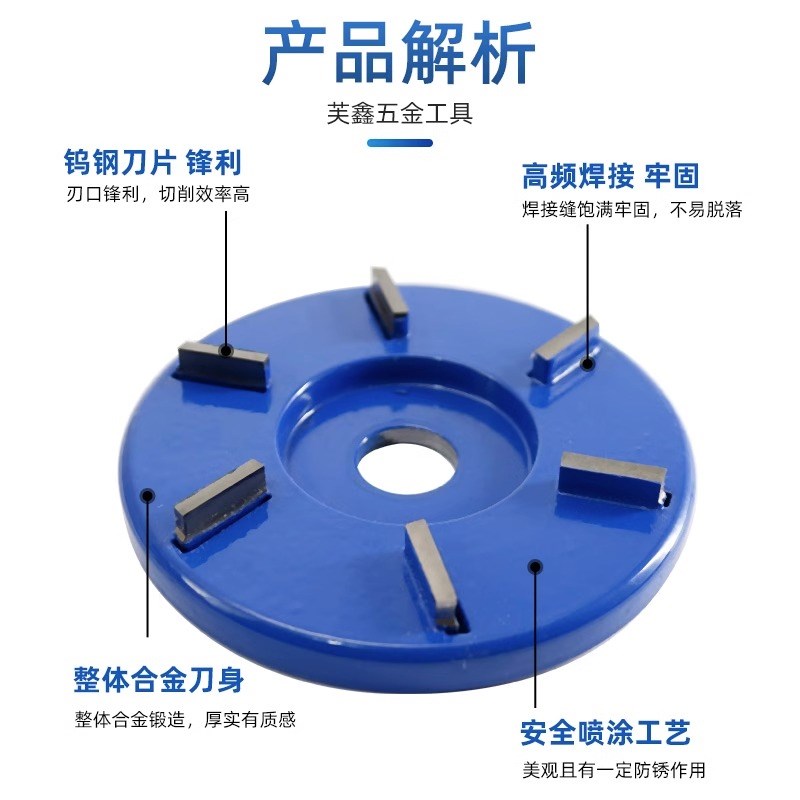 产品解析

芙鑫五金工具

钨钢刀片 锋利

刃口锋利，切削效率高

高频焊接 牢固

焊接缝饱满牢固，不易脱落

整体合金刀身

整体合金锻造，厚实有质感

安全喷涂工艺

美观且有一定防锈作用