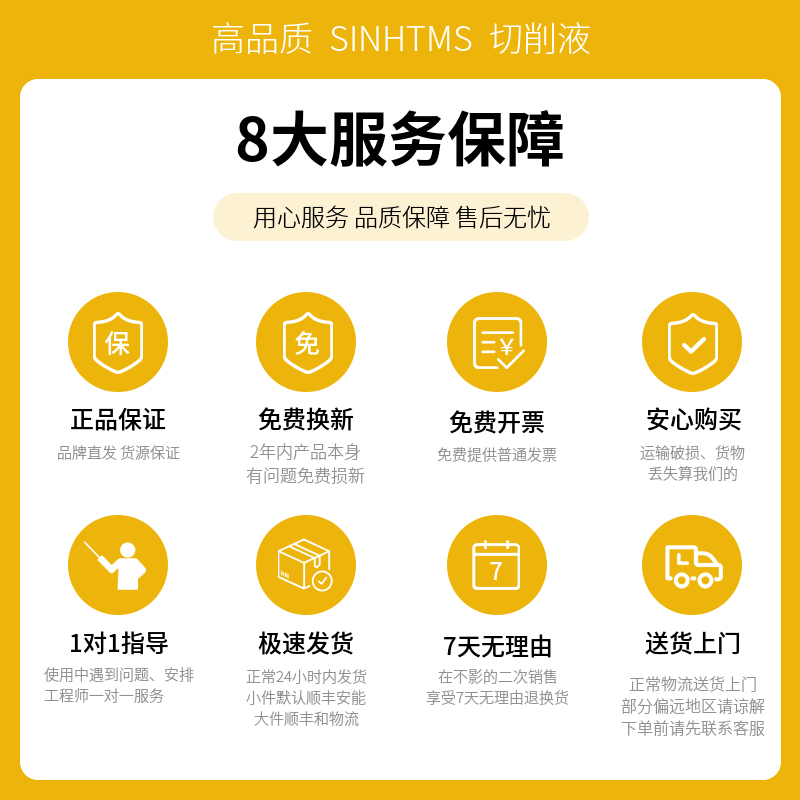 高品质 SINHTMS 切削液

8大服务保障

用心服务 品质保障 售后无忧

保

正品保证

品牌直发 货源保证

免

免费换新

2年内产品本身
有问题免费损新

免费开票

免费提供普通发票

安心购买

运输破损、货物
丢失算我们的

1对1指导

使用中遇到问题、安排
工程师一对一服务

极速发货

正常24小时内发货
小件默认顺丰安能
大件顺丰和物流

7

7天无理由

在不影的二次销售
享受7天无理由退换货

送货上门

正常物流送货上门
部分偏远地区请谅解
下单前请先联系客服