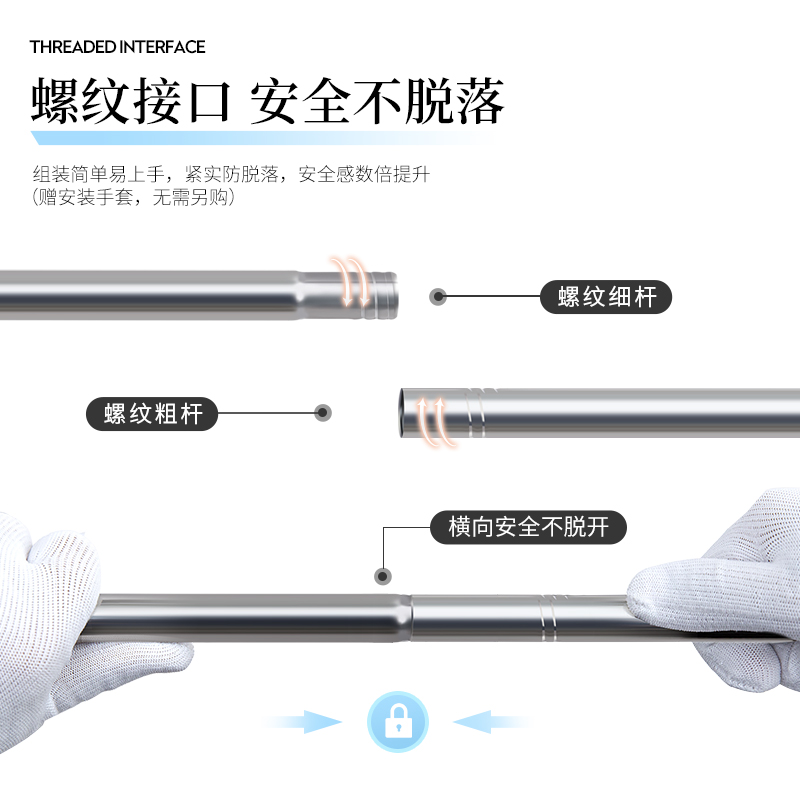 THREADED INTERFACE

螺纹接口 安全不脱落

组装简单易上手，紧实防脱落，安全感数倍提升
（赠安装手套，无需另购）

螺纹细杆

螺纹粗杆

横向安全不脱开