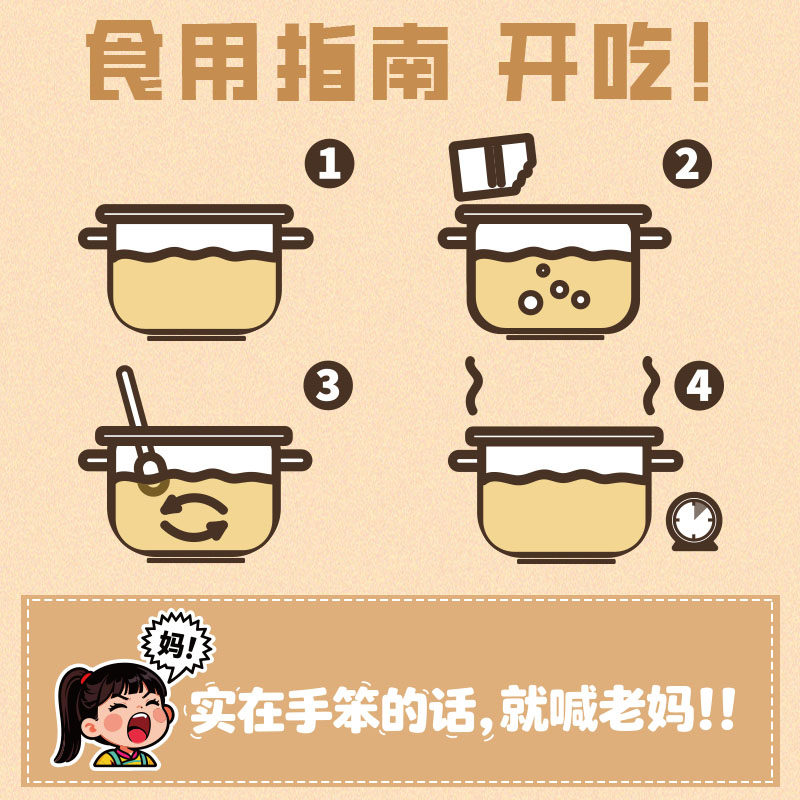 食用指南 开吃!

1

2

3

4

妈!

实在手笨的话,就喊老妈!!