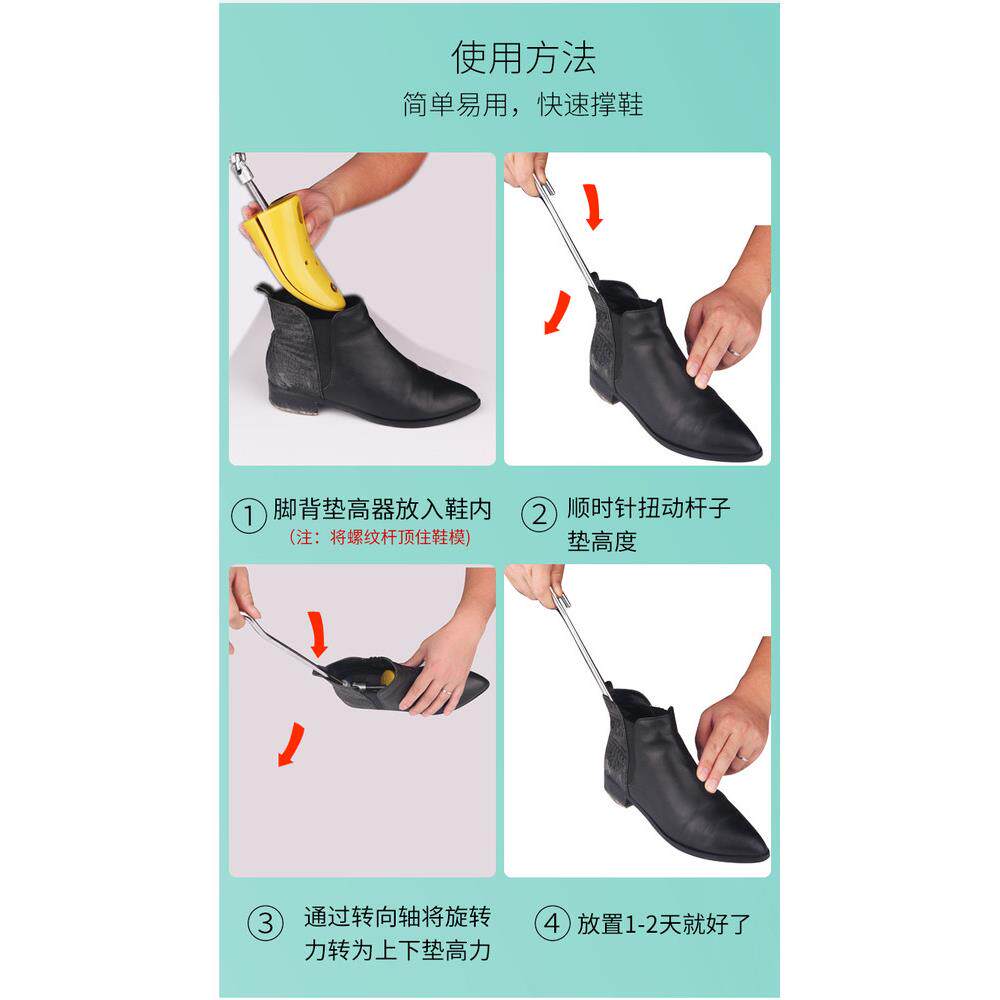 使用方法
简单易用，快速撑鞋

① 脚背垫高器放入鞋内
（注：将螺纹杆顶住鞋模）

② 顺时针扭动杆子垫高度

③ 通过转向轴将旋转力转为上下垫高力

④ 放置1-2天就好了