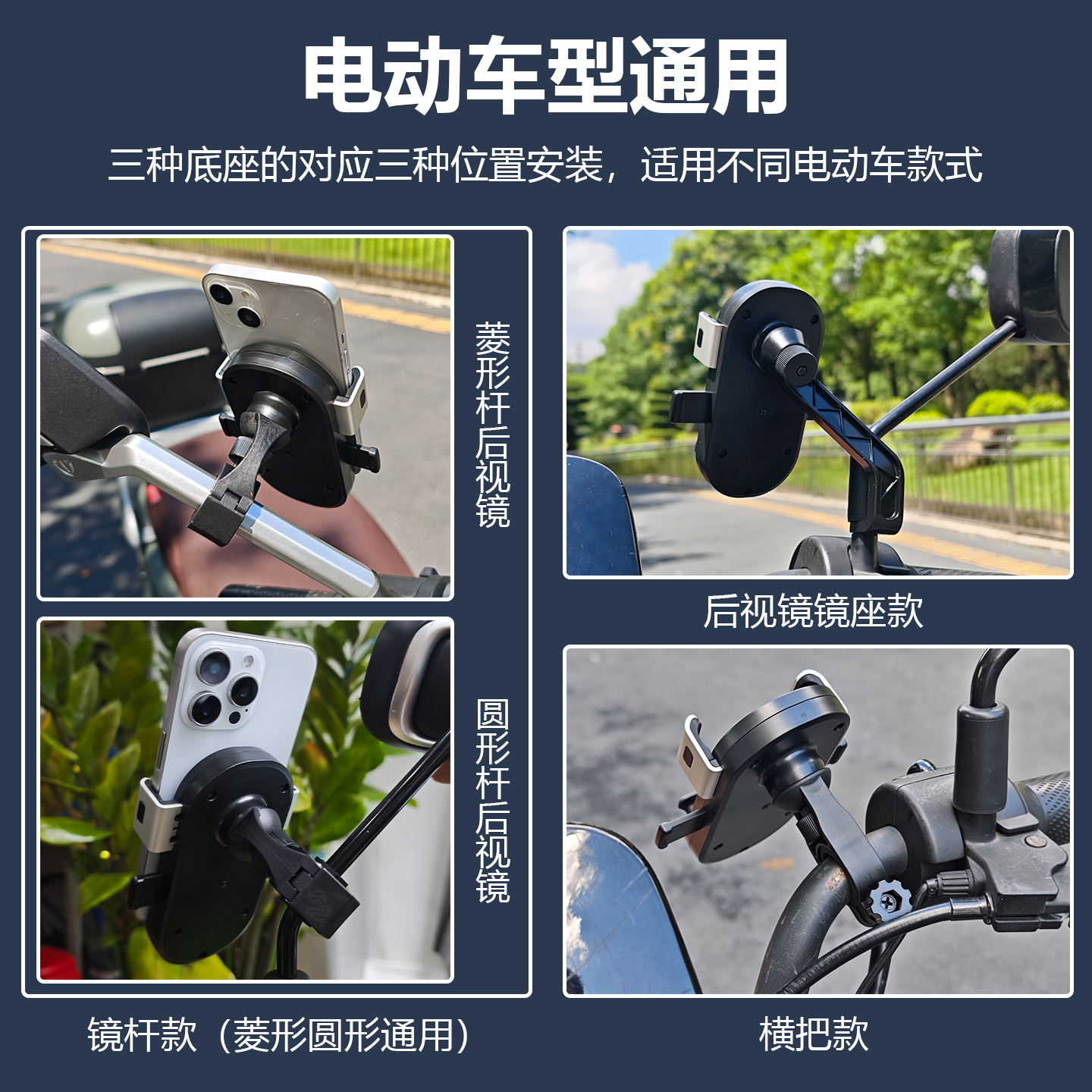 电动车型通用

三种底座的对应三种位置安装，适用不同电动车款式

菱形杆后视镜

圆形杆后视镜

镜杆款（菱形圆形通用）

后视镜镜座款

横把款