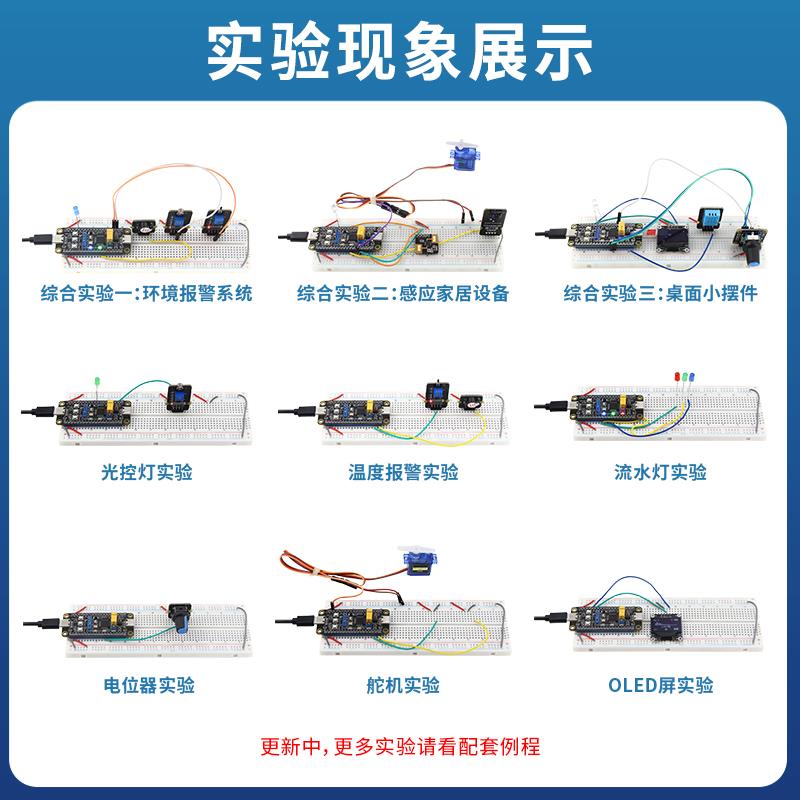 实验现象展示

综合实验一：环境报警系统

综合实验二：感应家居设备

综合实验三：桌面小摆件

光控灯实验

温度报警实验

流水灯实验

电位器实验

舵机实验

OLED屏实验

更新中，更多实验请看配套例程