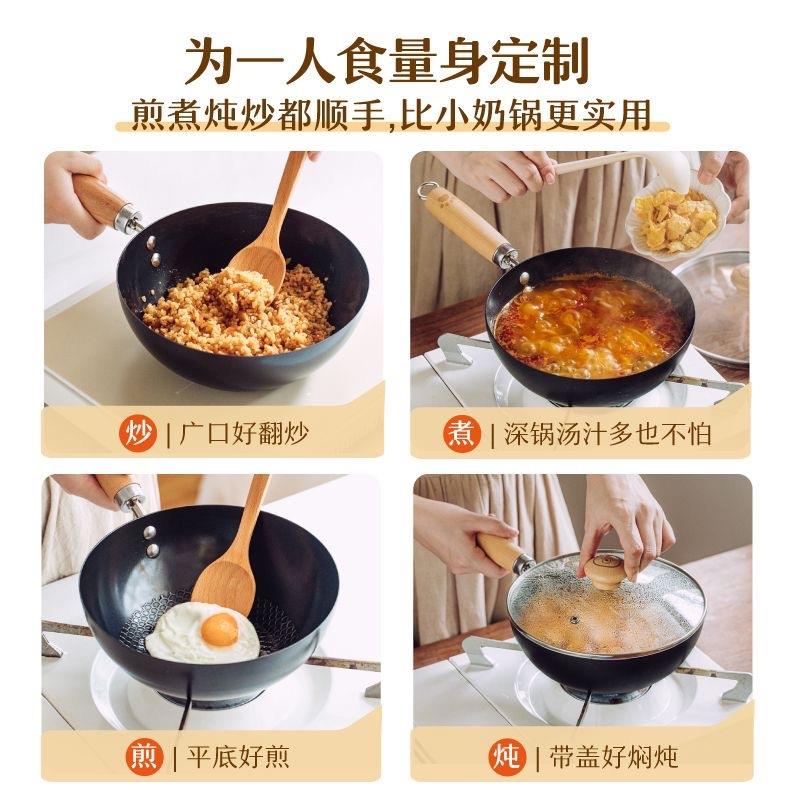 为一人食量身定制
煎煮炖炒都顺手,比小奶锅更实用

炒 | 广口好翻炒

煮 | 深锅汤汁多也不怕

煎 | 平底好煎

炖 | 带盖好焖炖