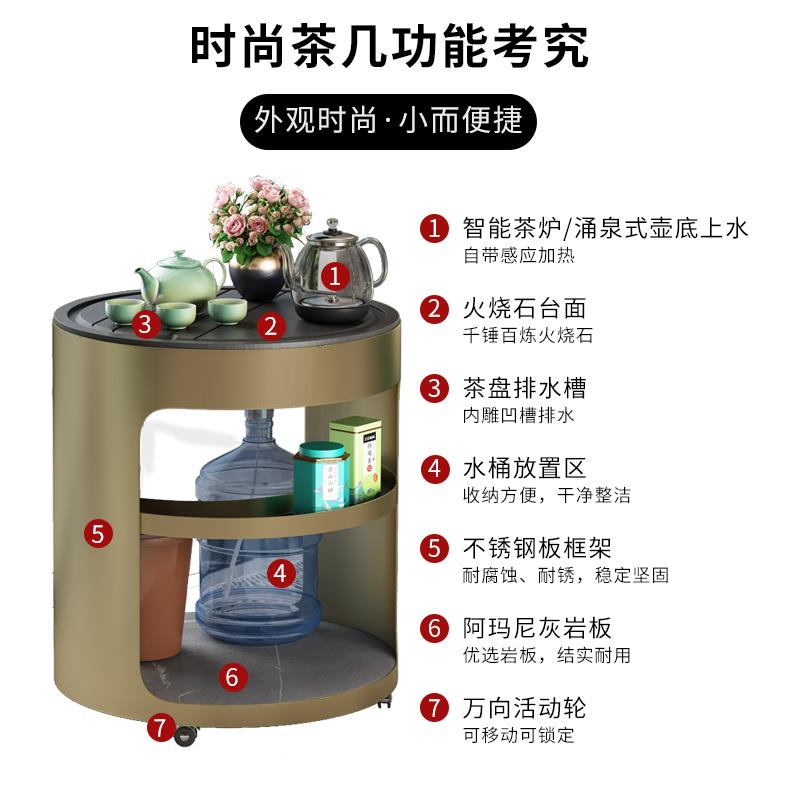 时尚茶几功能考究

外观时尚·小而便捷

1
3
2
5
4
6
7

1 智能茶炉/涌泉式壶底上水
自带感应加热

2 火烧石台面
千锤百炼火烧石

3 茶盘排水槽
内雕凹槽排水

4 水桶放置区
收纳方便，干净整洁

5 不锈钢板框架
耐腐蚀、耐锈，稳定坚固

6 阿玛尼灰岩板
优选岩板，结实耐用

7 万向活动轮
可移动可锁定