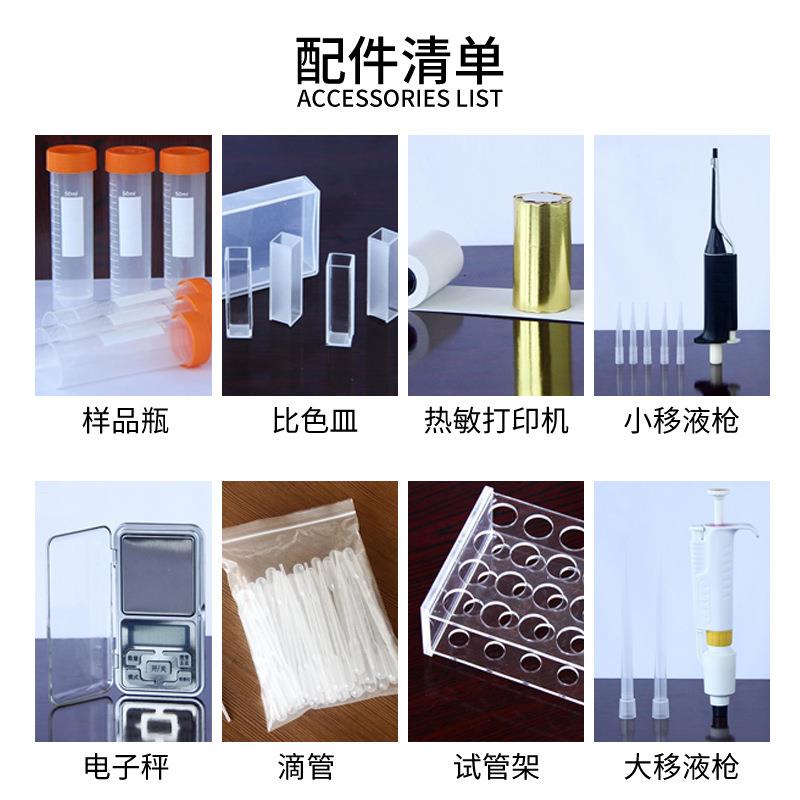 配件清单
ACCESSORIES LIST

50ml
50ml
50ml

样品瓶

比色皿

热敏打印机

小移液枪

开/关

电子秤

滴管

试管架

大移液枪