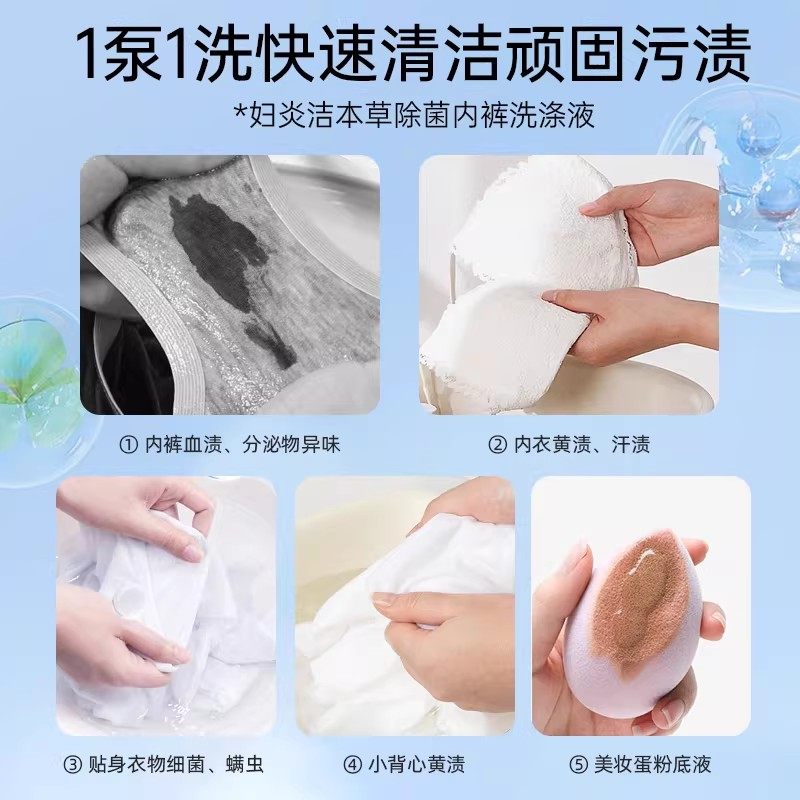 1泵1洗快速清洁顽固污渍

*妇炎洁本草除菌内裤洗涤液

① 内裤血渍、分泌物异味

② 内衣黄渍、汗渍

③ 贴身衣物细菌、螨虫

④ 小背心黄渍

⑤ 美妆蛋粉底液