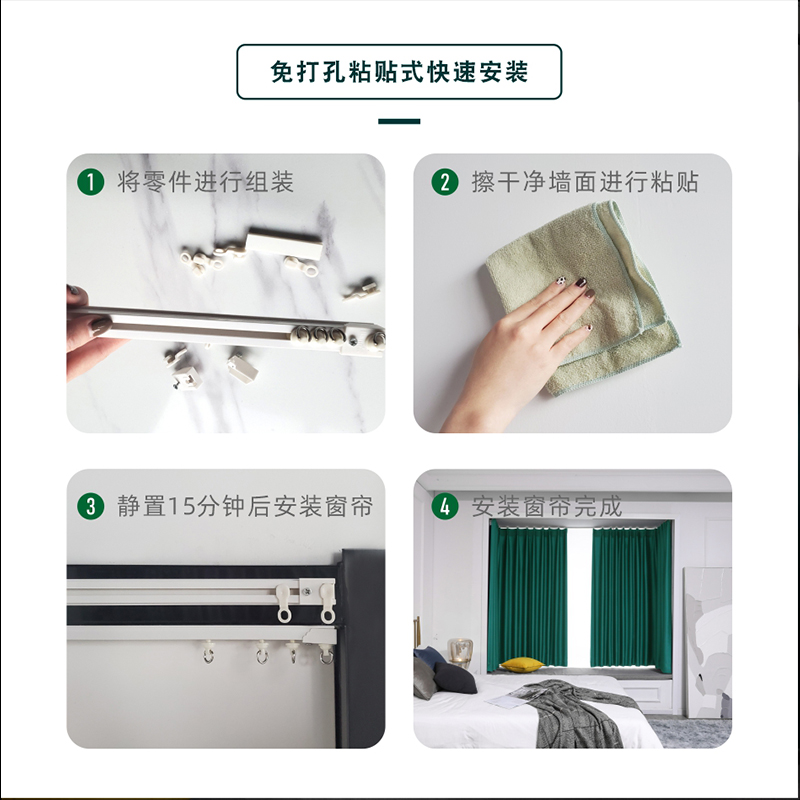 免打孔粘贴式快速安装

1 将零件进行组装

2 擦干净墙面进行粘贴

3 静置15分钟后安装窗帘

4 安装窗帘完成