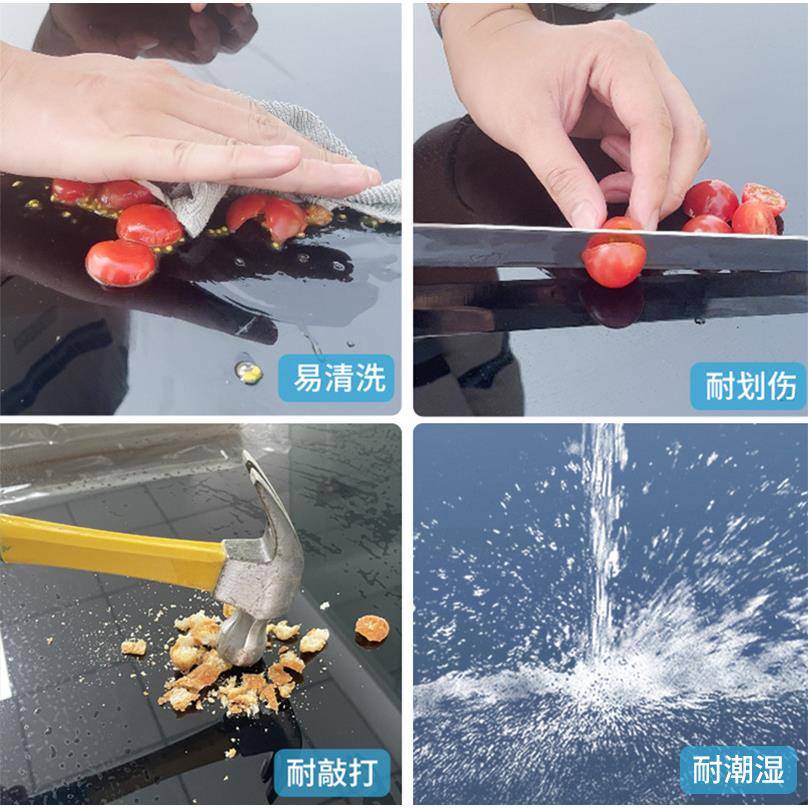 易清洗

耐划伤

耐敲打

耐潮湿