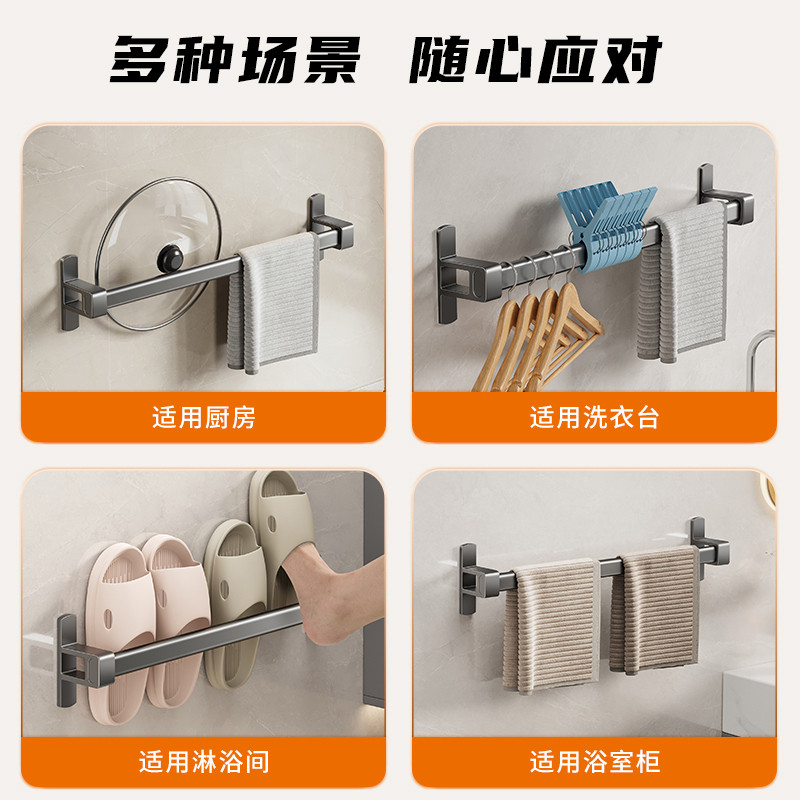 多种场景 随心应对

适用厨房

适用洗衣台

适用淋浴间

适用浴室柜