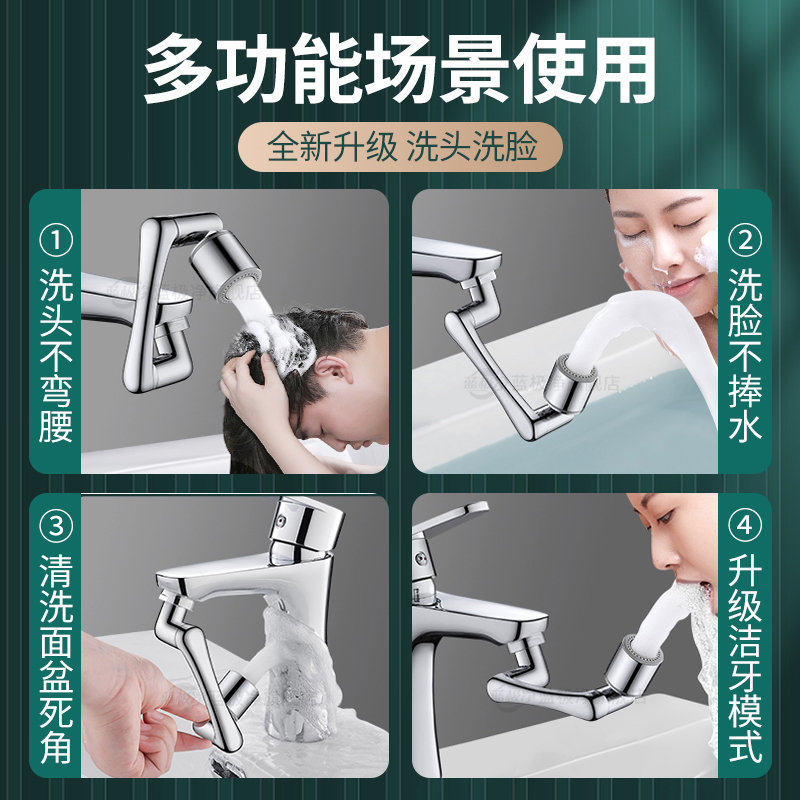 多功能场景使用

全新升级 洗头洗脸

① 洗头不弯腰

② 洗脸不捧水

③ 清洗面盆死角

④ 升级洁牙模式