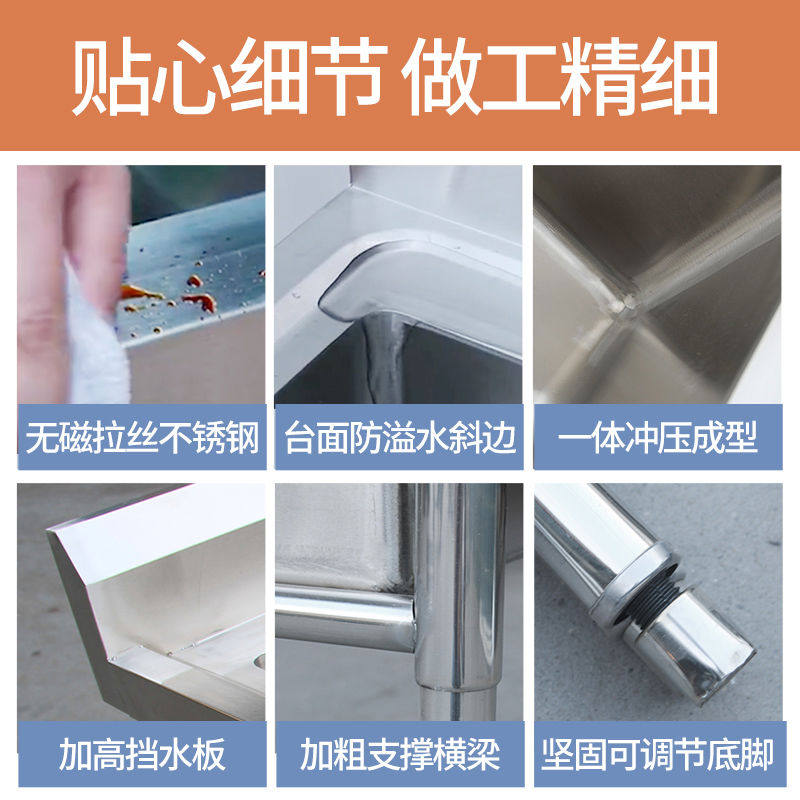 贴心细节 做工精细

无磁拉丝不锈钢

台面防溢水斜边

一体冲压成型

加高挡水板

加粗支撑横梁

坚固可调节底脚