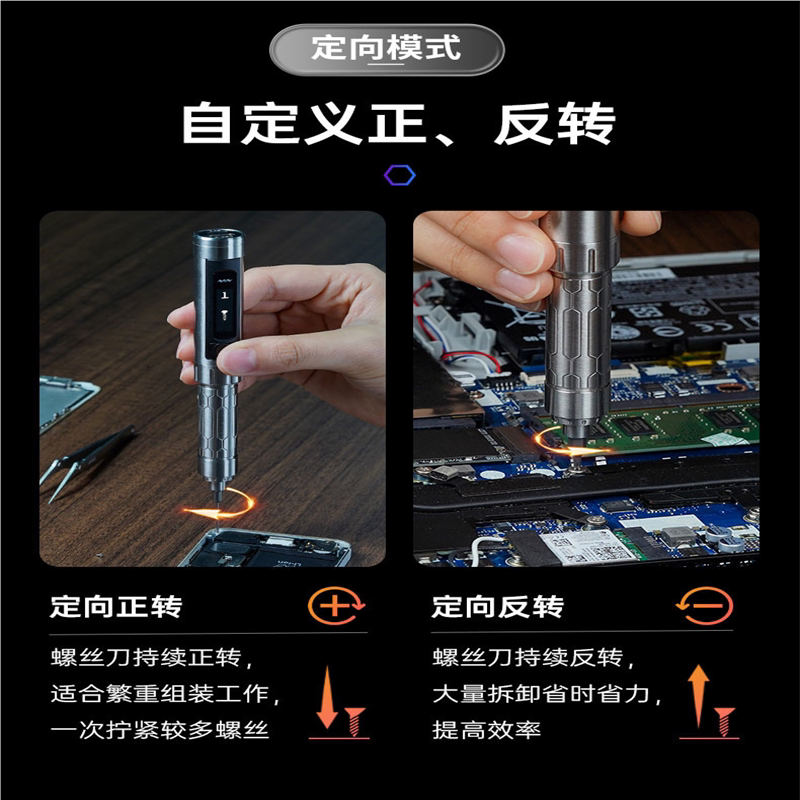 定向模式

自定义正、反转

定向正转

螺丝刀持续正转，
适合繁重组装工作，
一次拧紧较多螺丝

定向反转

螺丝刀持续反转，
大量拆卸省时省力，
提高效率