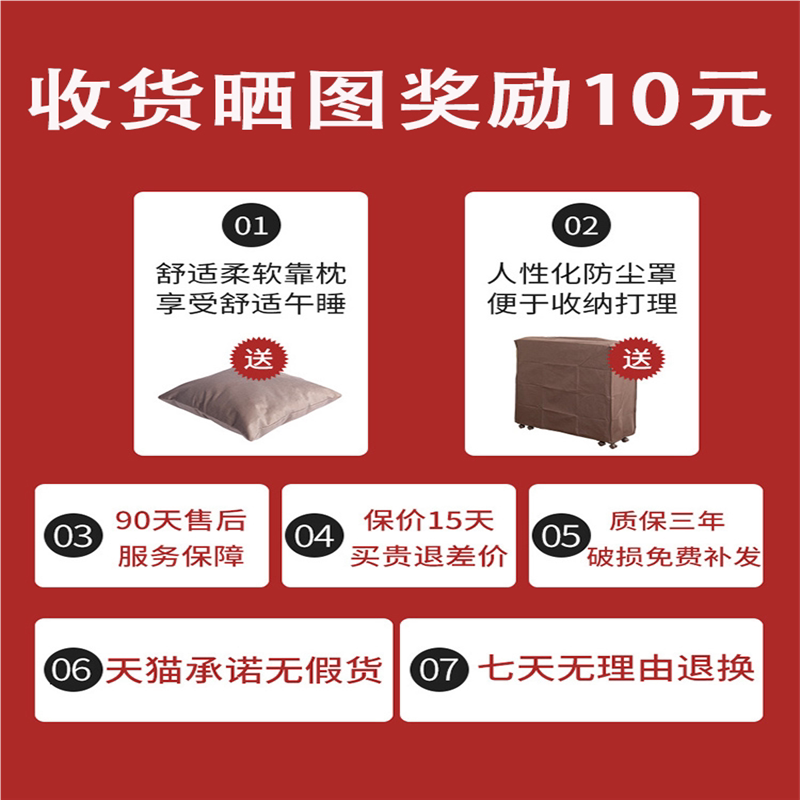 收货晒图奖励10元

01
舒适柔软靠枕
享受舒适午睡
送

02
人性化防尘罩
便于收纳打理
送

03 90天售后
服务保障

04 保价15天
买贵退差价

05 质保三年
破损免费补发

06 天猫承诺无假货

07 七天无理由退换