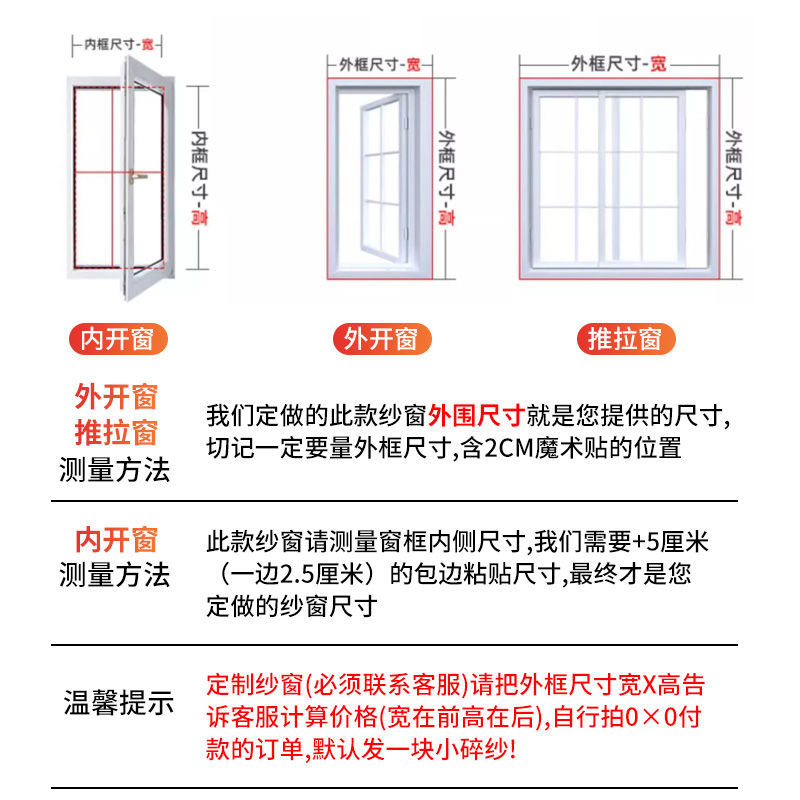 内框尺寸-宽

内框尺寸-高

外框尺寸-宽

外框尺寸-高

外框尺寸-宽

外框尺寸-高

内开窗

外开窗

推拉窗

外开窗
推拉窗
测量方法

我们定做的此款纱窗外围尺寸就是您提供的尺寸,切记一定要量外框尺寸,含2CM魔术贴的位置

内开窗
测量方法

此款纱窗请测量窗框内侧尺寸,我们需要+5厘米（一边2.5厘米）的包边粘贴尺寸,最终才是您定做的纱窗尺寸

温馨提示

定制纱窗(必须联系客服)请把外框尺寸宽X高告诉客服计算价格(宽在前高在后),自行拍0×0付款的订单,默认发一块小碎纱!