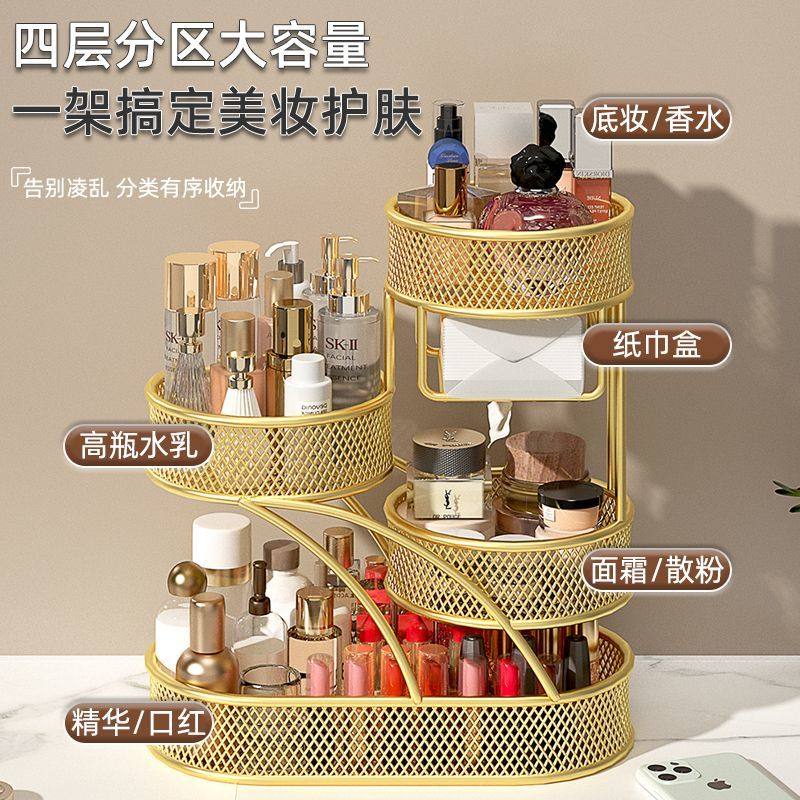 四层分区大容量
一架搞定美妆护肤

『告别凌乱 分类有序收纳』

底妆/香水

纸巾盒

高瓶水乳

面霜/散粉

精华/口红

SK-II
FACIAL
TREATMENT
ESSENCE