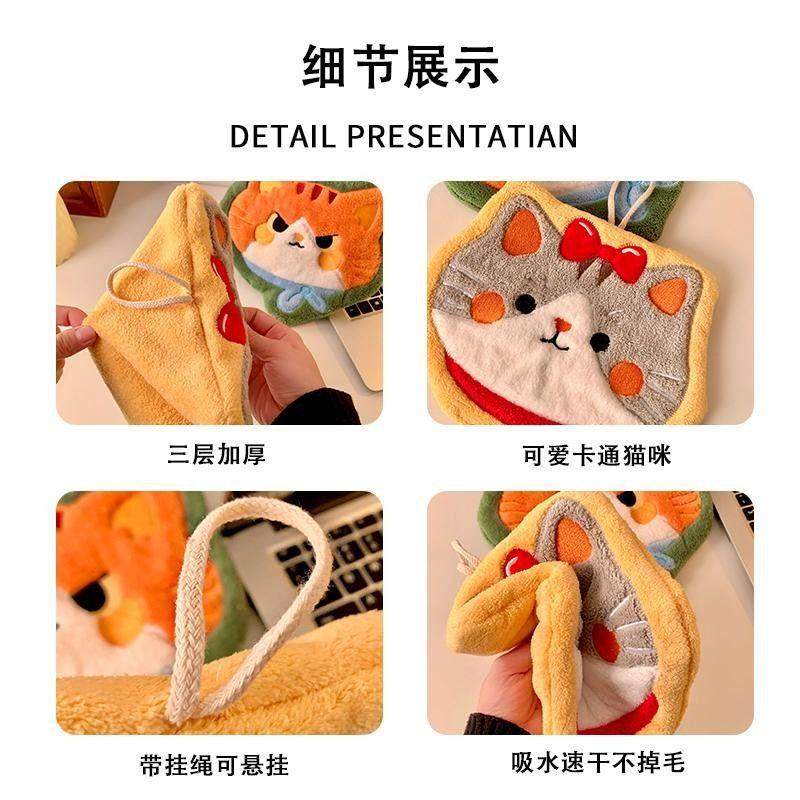 细节展示

DETAIL PRESENTATIAN

三层加厚

可爱卡通猫咪

带挂绳可悬挂

吸水速干不掉毛