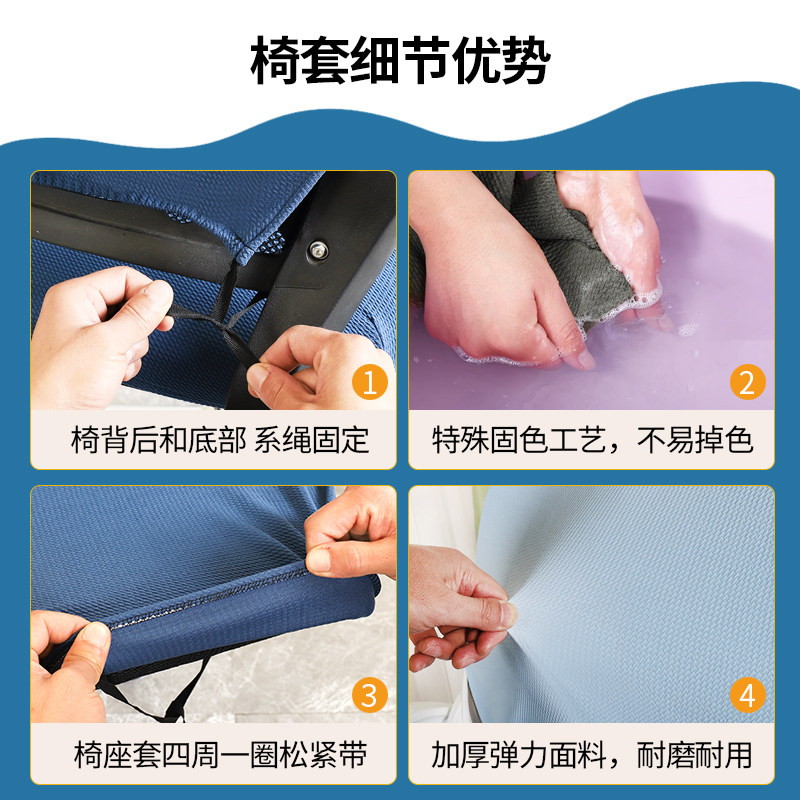 椅套细节优势

1
椅背后和底部 系绳固定

2
特殊固色工艺，不易掉色

3
椅座套四周一圈松紧带

4
加厚弹力面料，耐磨耐用