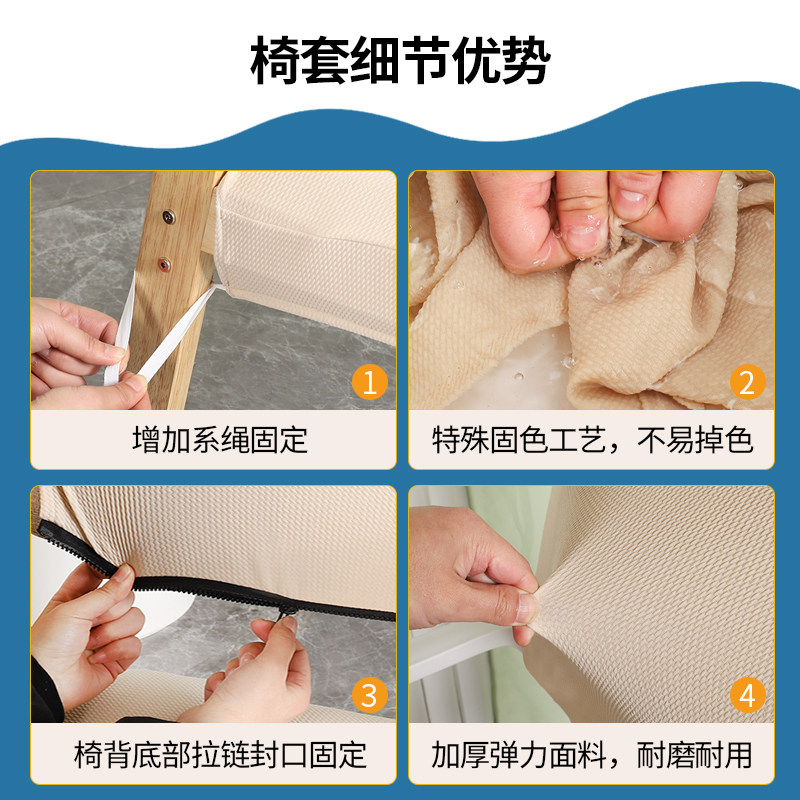 椅套细节优势

1
增加系绳固定

2
特殊固色工艺，不易掉色

3
椅背底部拉链封口固定

4
加厚弹力面料，耐磨耐用