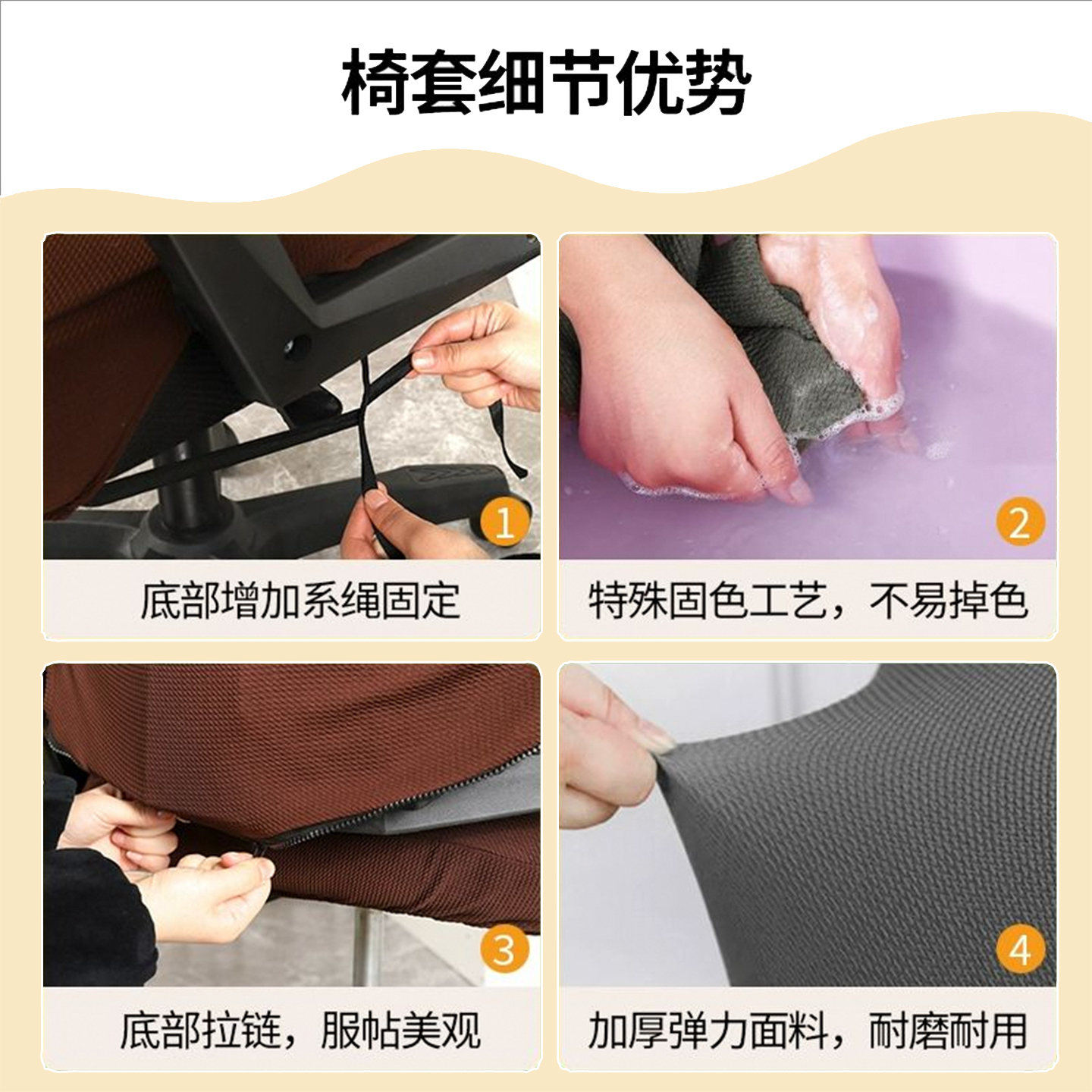 椅套细节优势

1
底部增加系绳固定

2
特殊固色工艺，不易掉色

3
底部拉链，服帖美观

4
加厚弹力面料，耐磨耐用