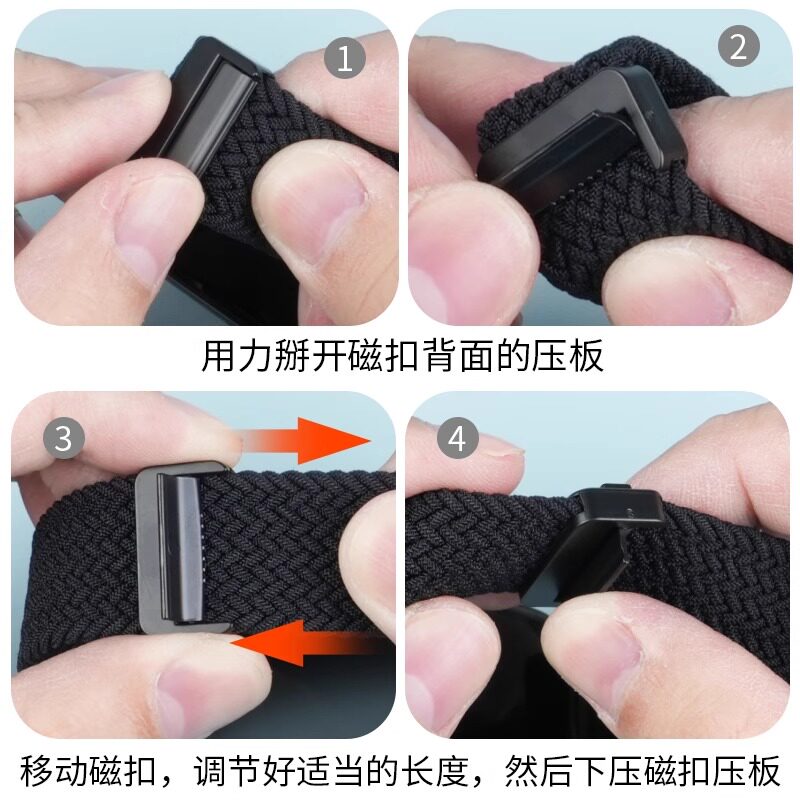 1

2

用力掰开磁扣背面的压板

3

4

移动磁扣，调节好适当的长度，然后下压磁扣压板