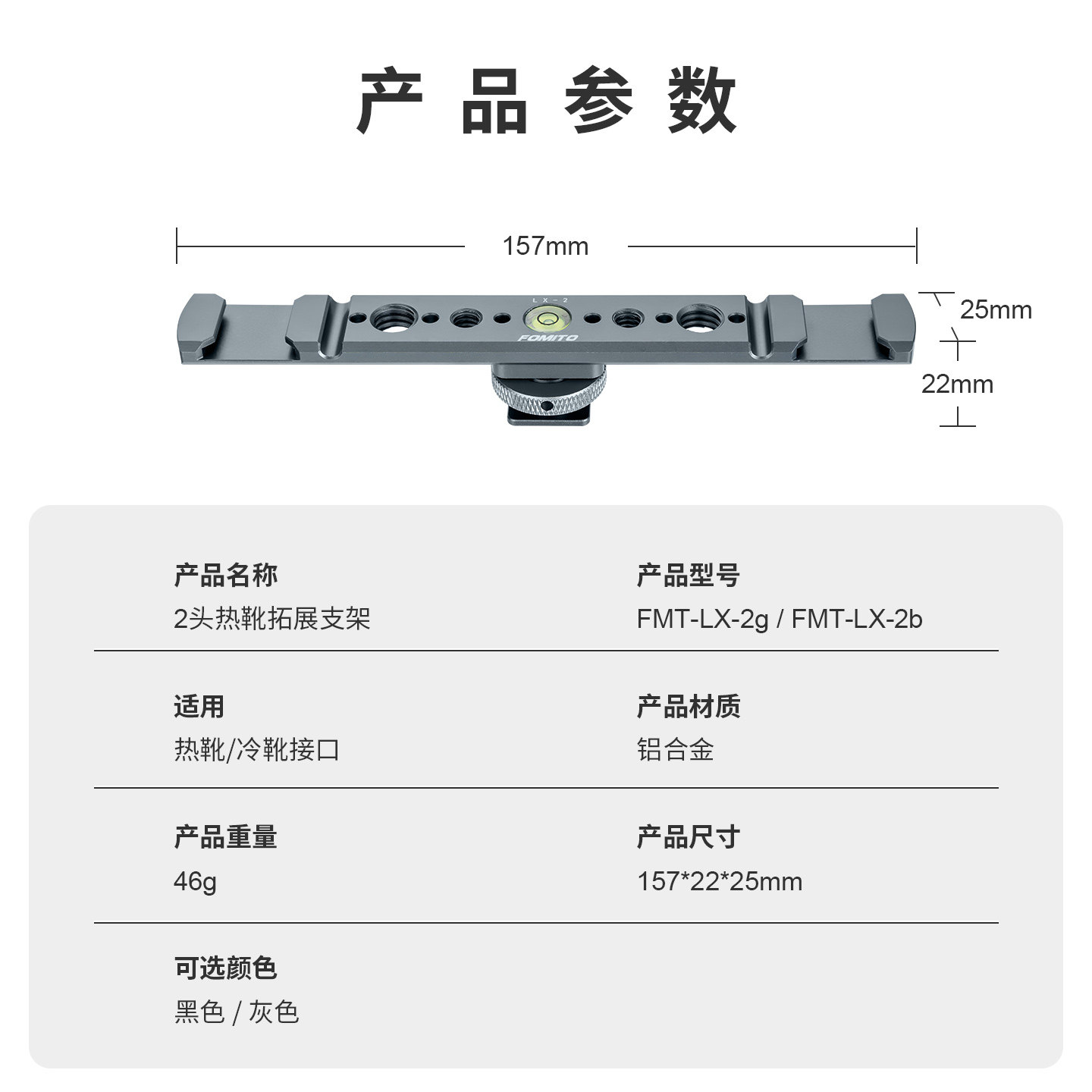 产品参数

157mm

LX-2

FOMITO

25mm

22mm

产品名称
2头热靴拓展支架

产品型号
FMT-LX-2g / FMT-LX-2b

适用
热靴/冷靴接口

产品材质
铝合金

产品重量
46g

产品尺寸
157*22*25mm

可选颜色
黑色 / 灰色