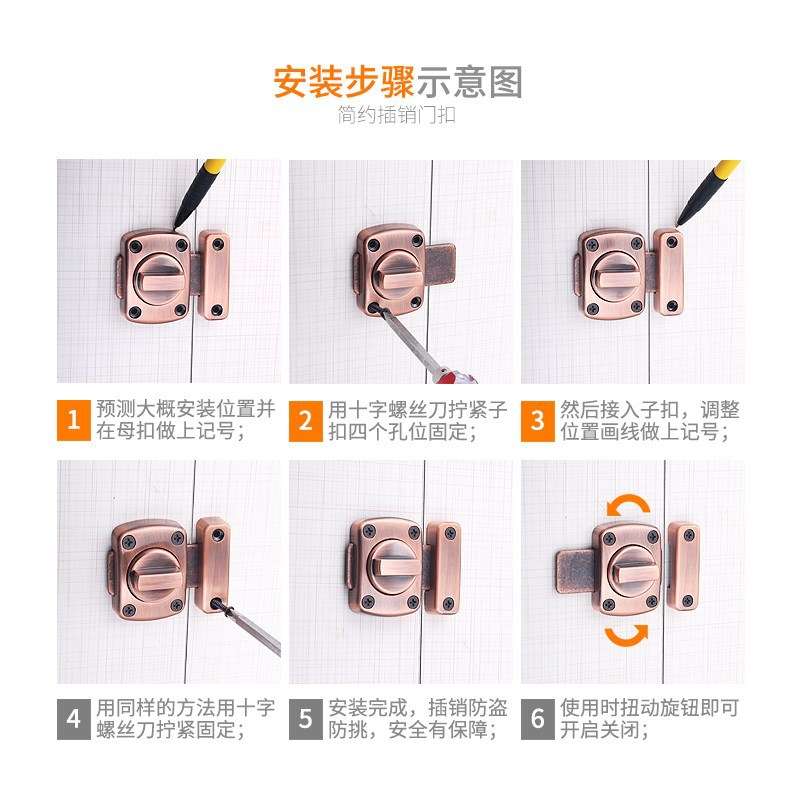 安装步骤示意图
简约插销门扣

1 预测大概安装位置并在母扣做上记号；

2 用十字螺丝刀拧紧子扣四个孔位固定；

3 然后接入子扣，调整位置画线做上记号；

4 用同样的方法用十字螺丝刀拧紧固定；

5 安装完成，插销防盗防挑，安全有保障；

6 使用时扭动旋钮即可开启关闭；