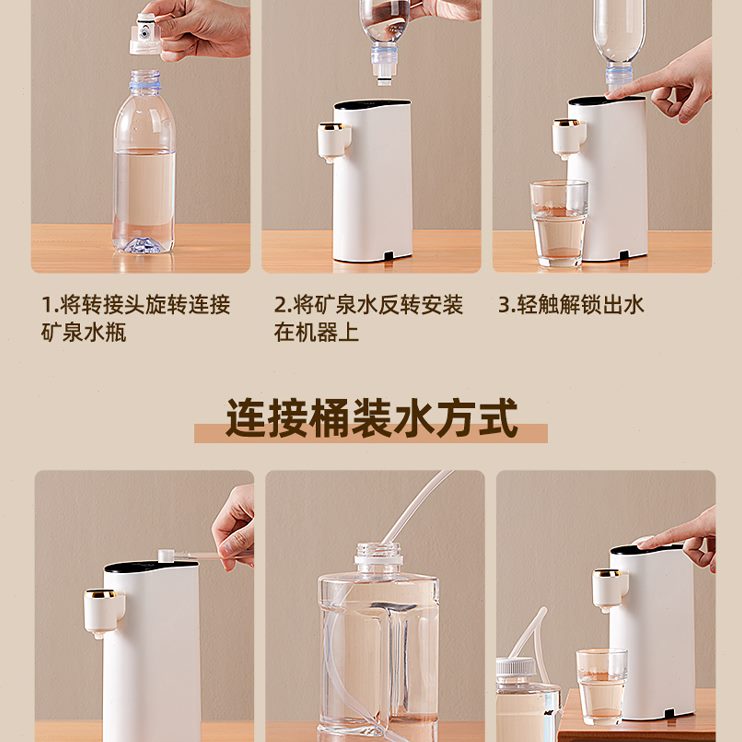 1.将转接头旋转连接矿泉水瓶

2.将矿泉水反转安装在机器上

3.轻触解锁出水

连接桶装水方式