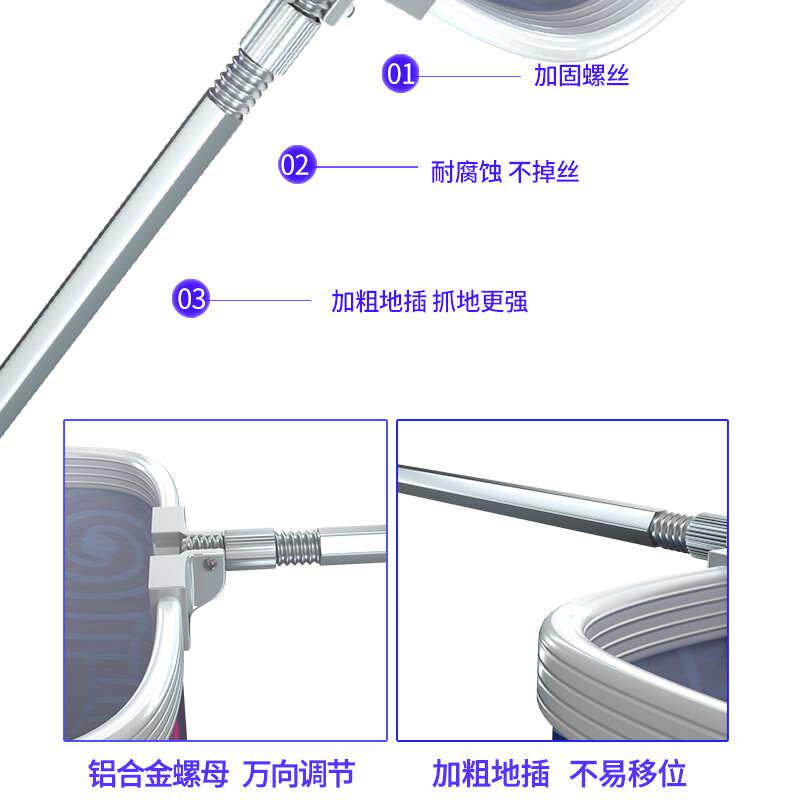 01 加固螺丝

02 耐腐蚀 不掉丝

03 加粗地插 抓地更强

铝合金螺母 万向调节

加粗地插 不易移位