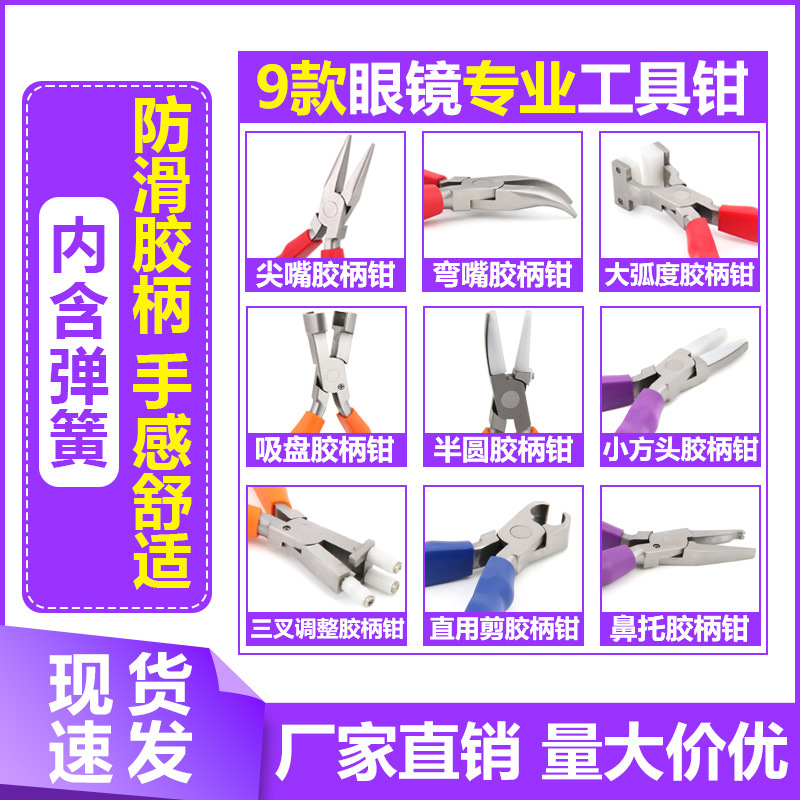 内含弹簧

防滑胶柄 手感舒适

9款眼镜专业工具钳

尖嘴胶柄钳
弯嘴胶柄钳
大弧度胶柄钳
吸盘胶柄钳
半圆胶柄钳
小方头胶柄钳
三叉调整胶柄钳
直用剪胶柄钳
鼻托胶柄钳

现货速发

厂家直销 量大价优