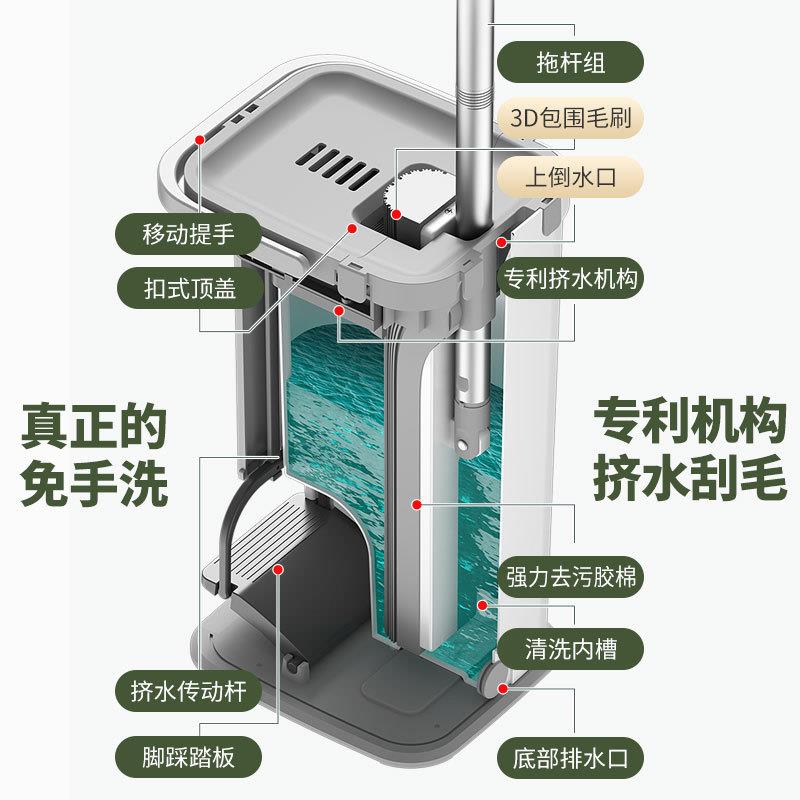 拖杆组

3D包围毛刷

上倒水口

移动提手

扣式顶盖

专利挤水机构

真正的
免手洗

专利机构
挤水刮毛

强力去污胶棉

清洗内槽

挤水传动杆

脚踩踏板

底部排水口