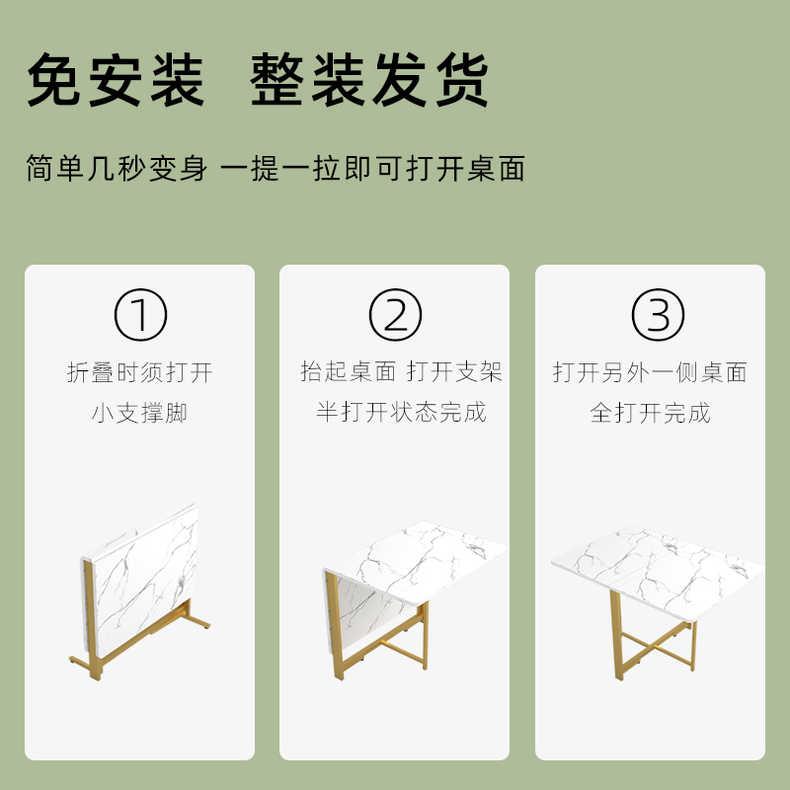 免安装 整装发货

简单几秒变身 一提一拉即可打开桌面

①

折叠时须打开
小支撑脚

②

抬起桌面 打开支架
半打开状态完成

③

打开另外一侧桌面
全打开完成