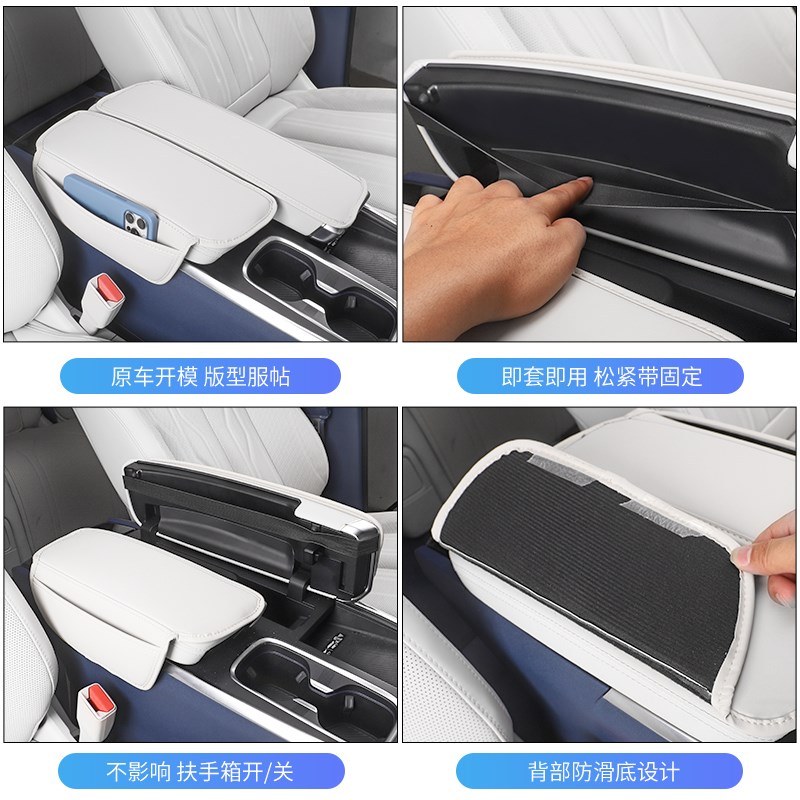 原车开模 版型服帖

即套即用 松紧带固定

不影响 扶手箱开/关

背部防滑底设计