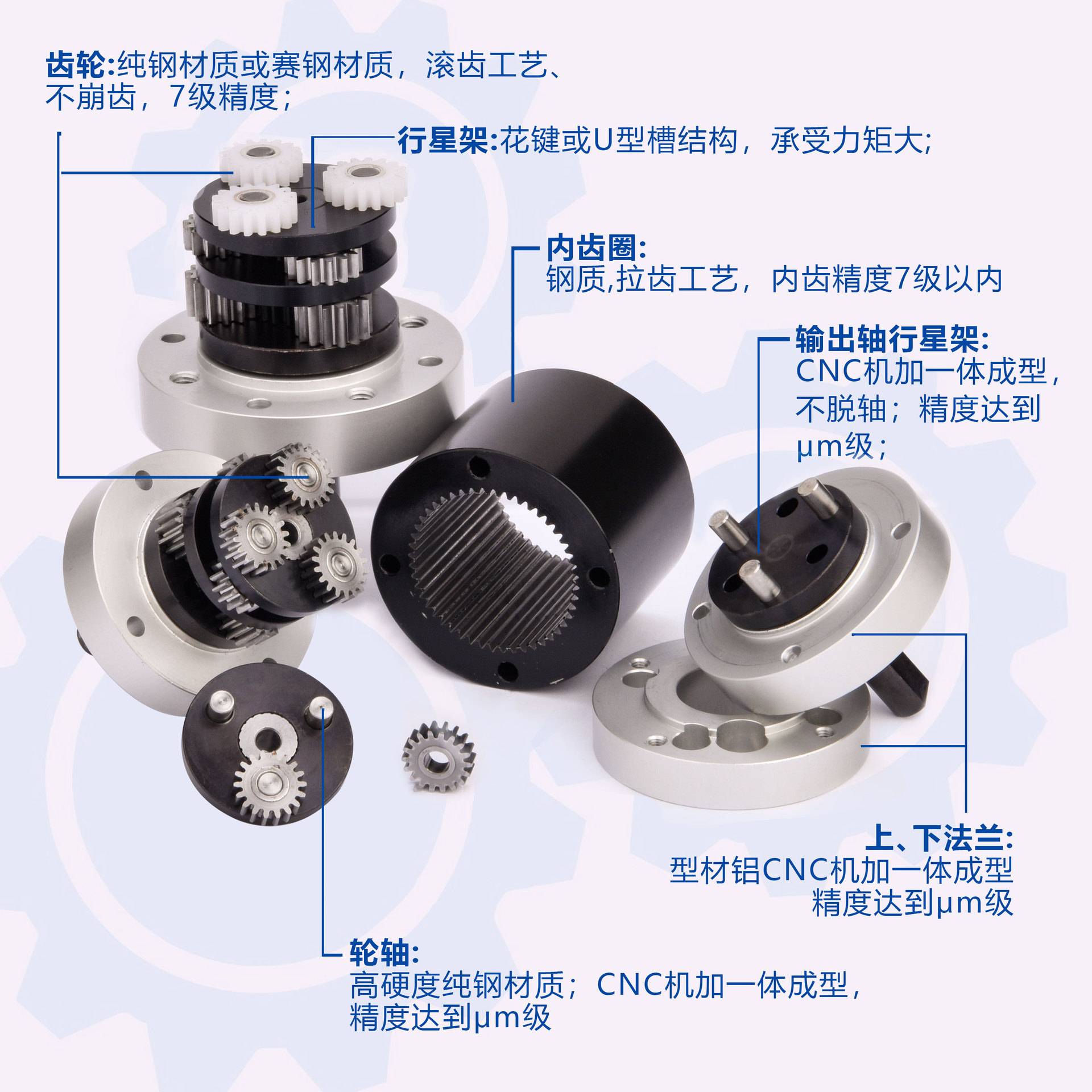 齿轮:纯钢材质或赛钢材质，滚齿工艺、不崩齿，7级精度;

行星架:花键或U型槽结构，承受力矩大;

内齿圈:
钢质,拉齿工艺，内齿精度7级以内

输出轴行星架:
CNC机加一体成型，不脱轴；精度达到μm级；

上、下法兰:
型材铝CNC机加一体成型
精度达到μm级

轮轴:
高硬度纯钢材质；CNC机加一体成型，精度达到μm级