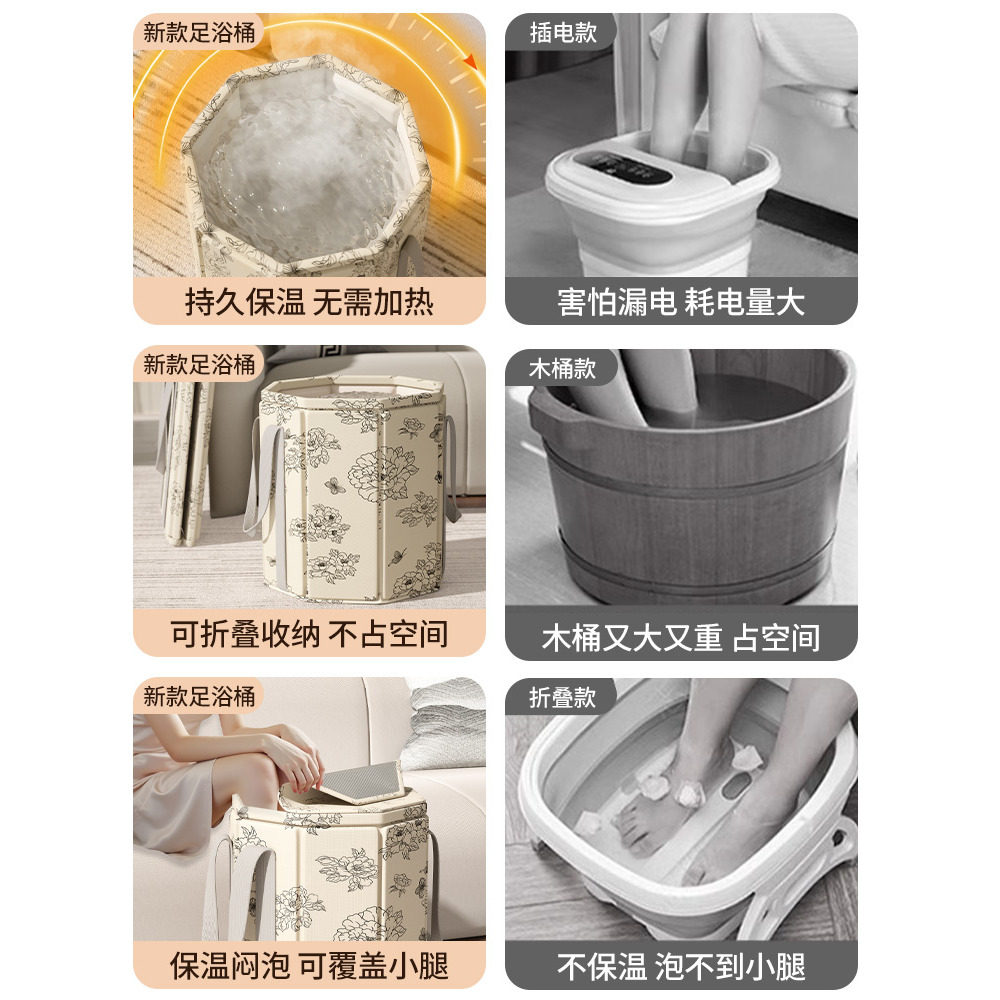 新款足浴桶

持久保温 无需加热

插电款

害怕漏电 耗电量大

新款足浴桶

可折叠收纳 不占空间

木桶款

木桶又大又重 占空间

新款足浴桶

保温闷泡 可覆盖小腿

折叠款

不保温 泡不到小腿