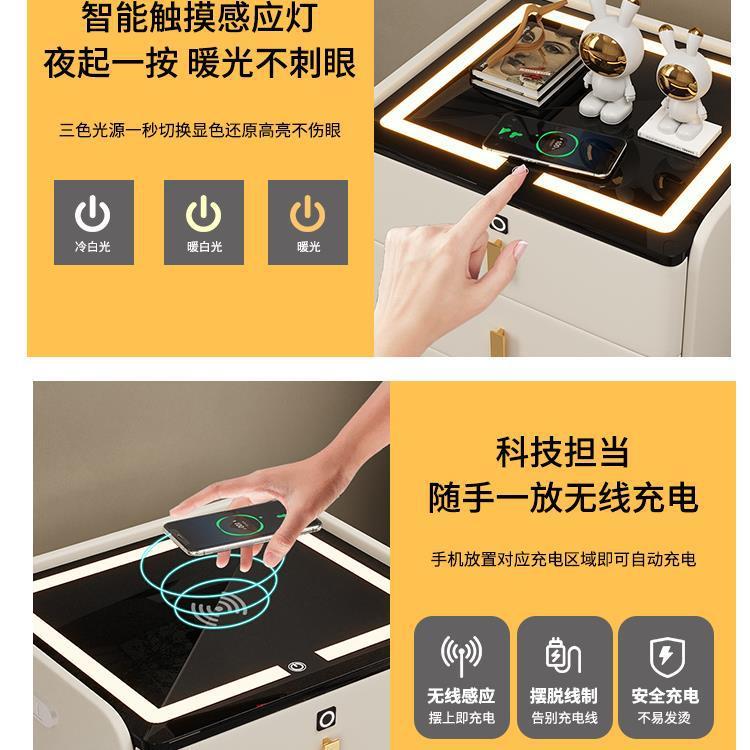 智能触摸感应灯
夜起一按 暖光不刺眼

三色光源一秒切换显色还原高亮不伤眼

冷白光

暖白光

暖光

科技担当
随手一放无线充电

手机放置对应充电区域即可自动充电

无线感应
摆上即充电

摆脱线制
告别充电线

安全充电
不易发烫