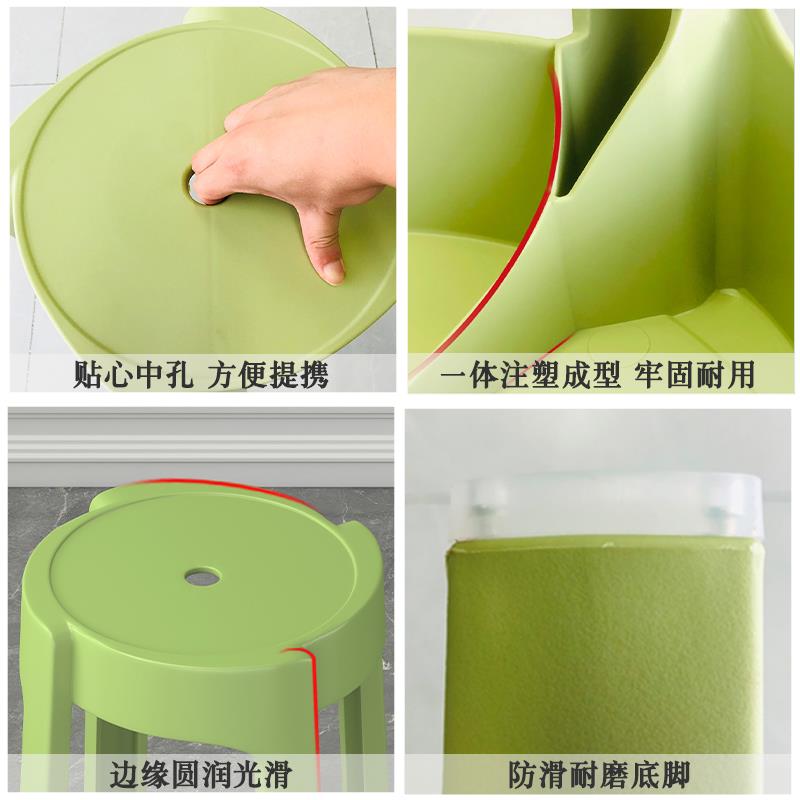 贴心中孔 方便提携

一体注塑成型 牢固耐用

边缘圆润光滑

防滑耐磨底脚