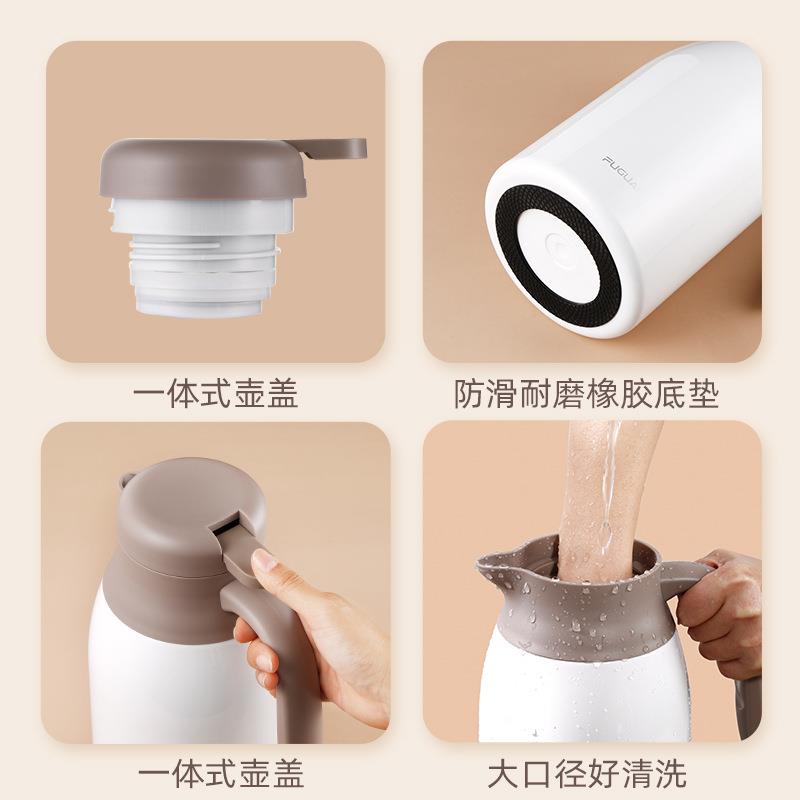 FUGUA

一体式壶盖

防滑耐磨橡胶底垫

一体式壶盖

大口径好清洗