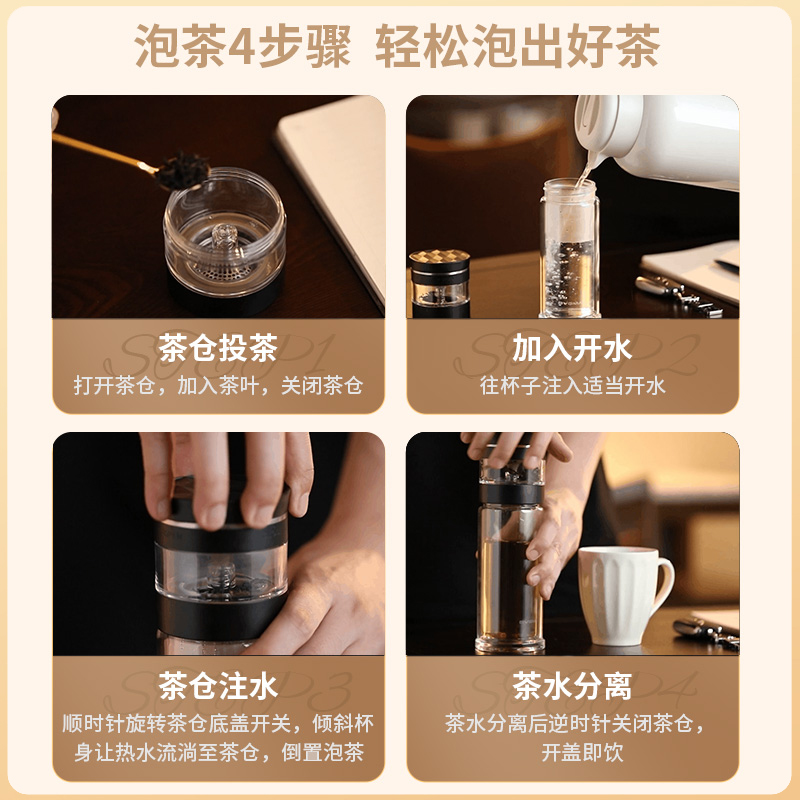 泡茶4步骤 轻松泡出好茶

Step1
茶仓投茶
打开茶仓，加入茶叶，关闭茶仓

Step2
加入开水
往杯子注入适当开水

Step3
茶仓注水
顺时针旋转茶仓底盖开关，倾斜杯身让热水流淌至茶仓，倒置泡茶

Step4
茶水分离
茶水分离后逆时针关闭茶仓，开盖即饮