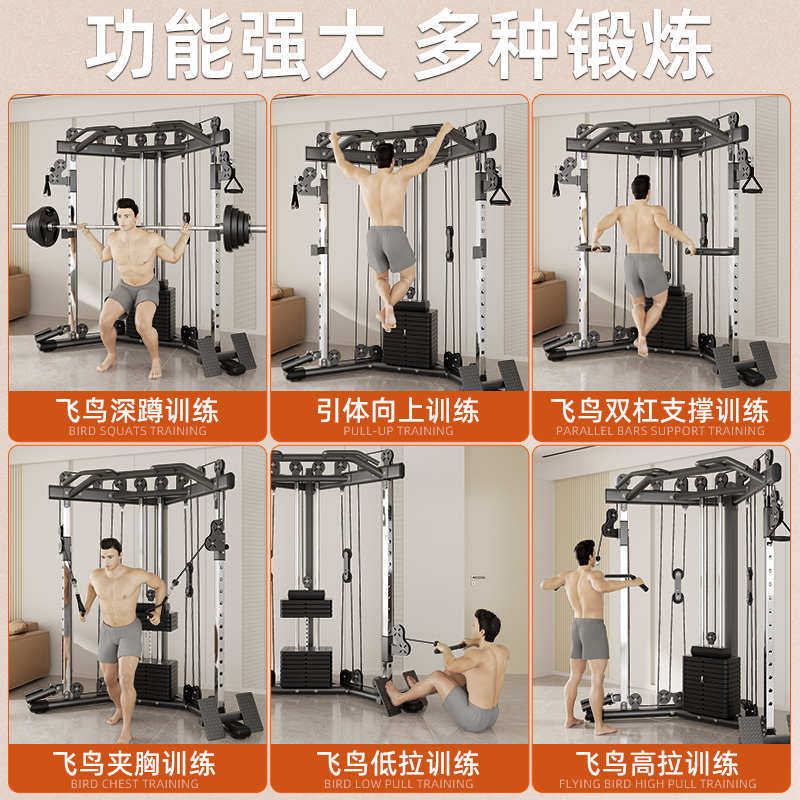 功能强大 多种锻炼

飞鸟深蹲训练
BIRD SQUATS TRAINING

引体向上训练
PULL-UP TRAINING

飞鸟双杠支撑训练
PARALLEL BARS SUPPORT TRAINING

飞鸟夹胸训练
BIRD CHEST TRAINING

飞鸟低拉训练
BIRD LOW PULL TRAINING

飞鸟高拉训练
FLYING BIRD HIGH PULL TRAINING