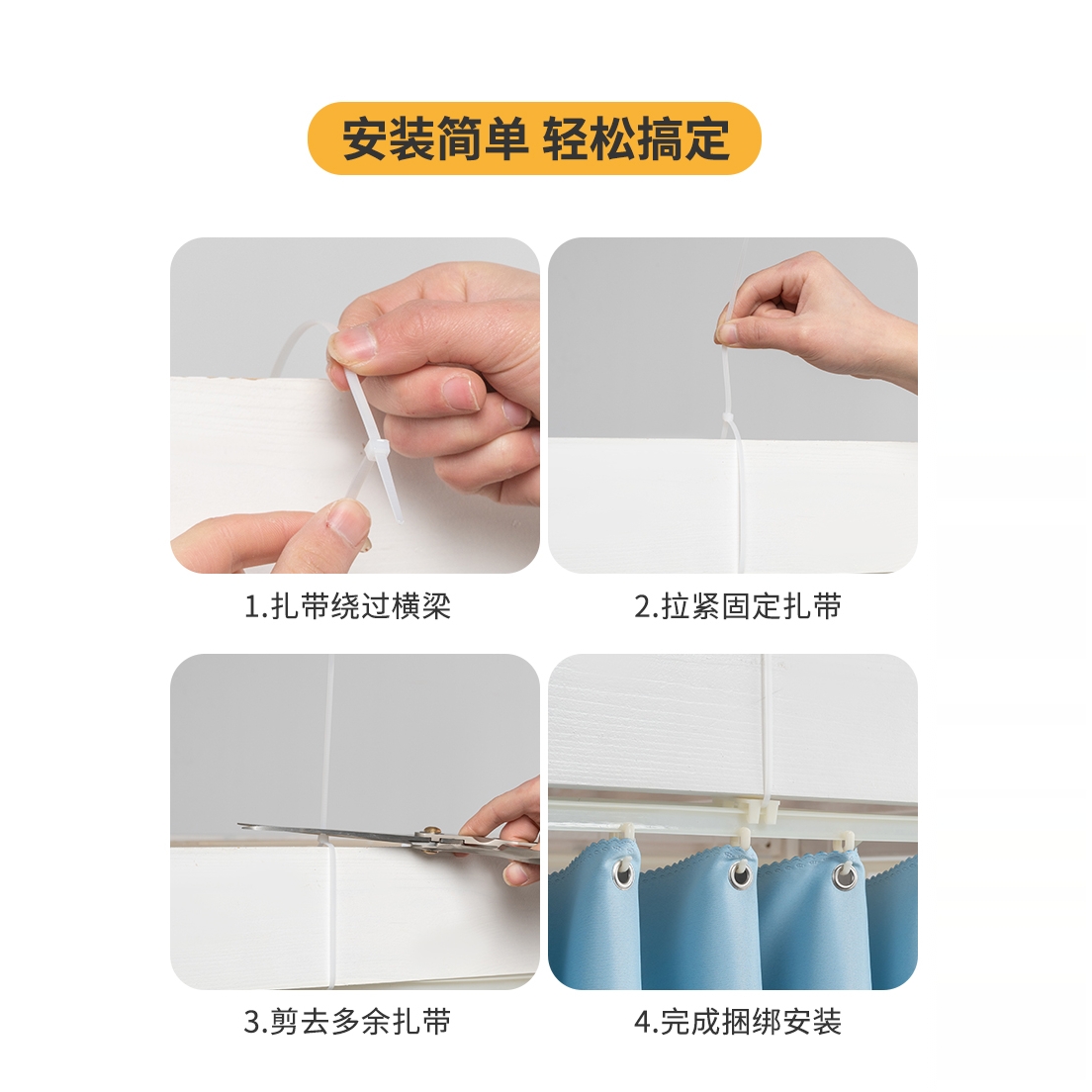 安装简单 轻松搞定

1.扎带绕过横梁

2.拉紧固定扎带

3.剪去多余扎带

4.完成捆绑安装